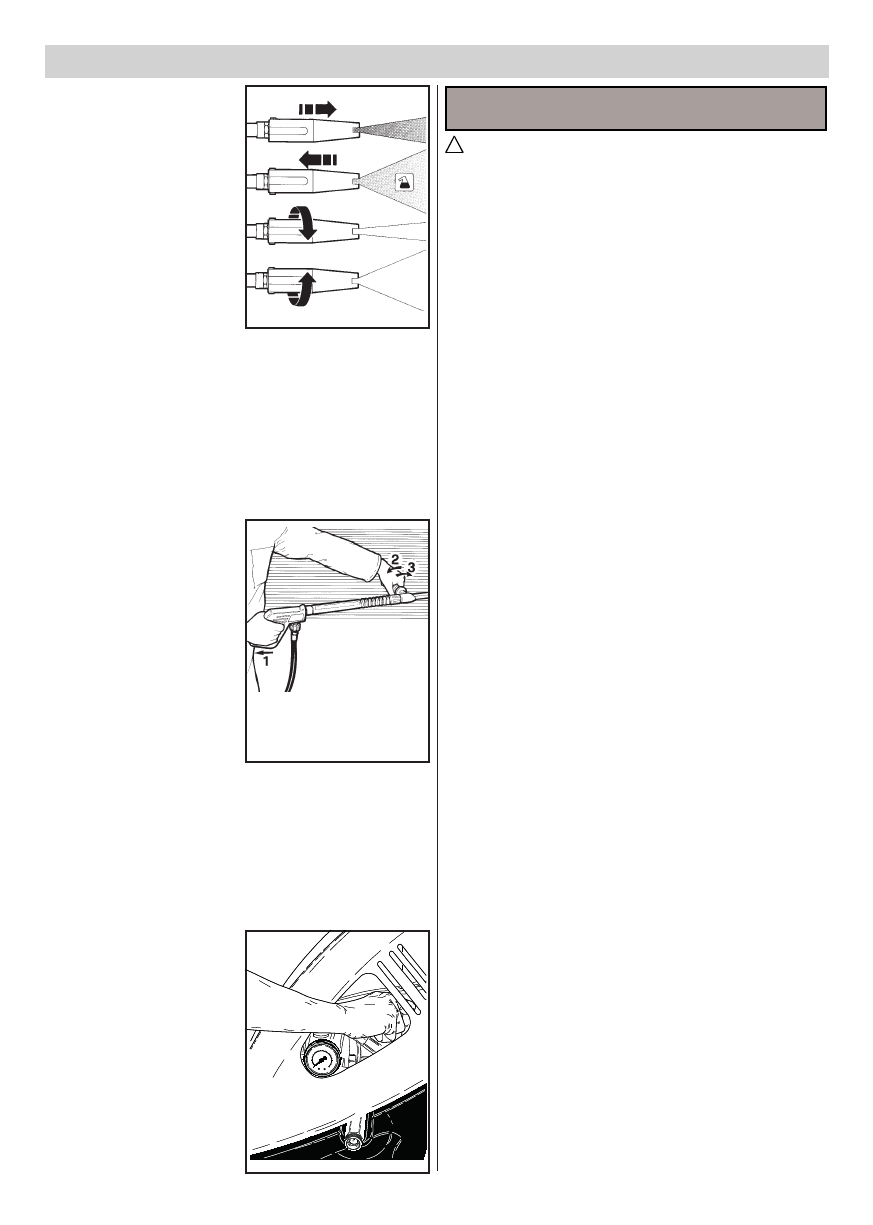 2
3
1