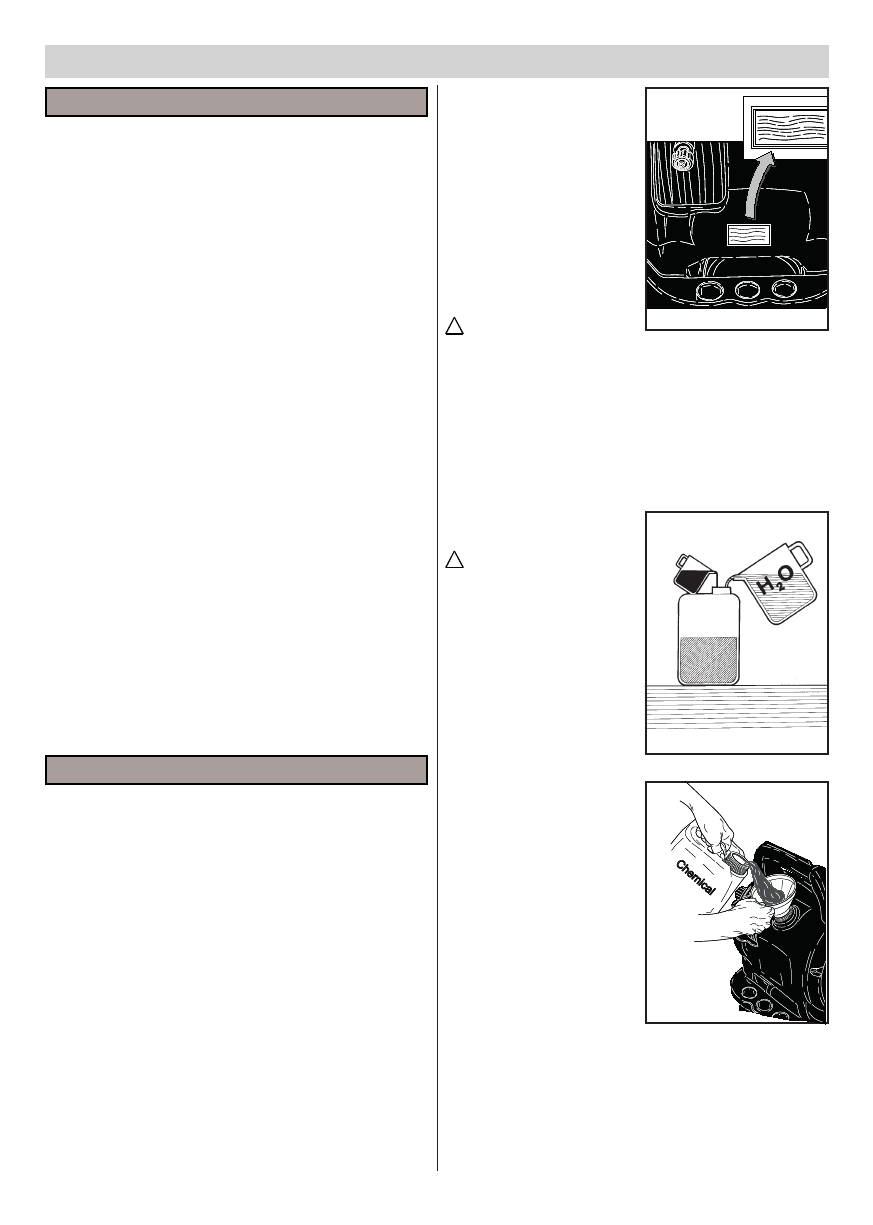 $H_2O$

Chemical