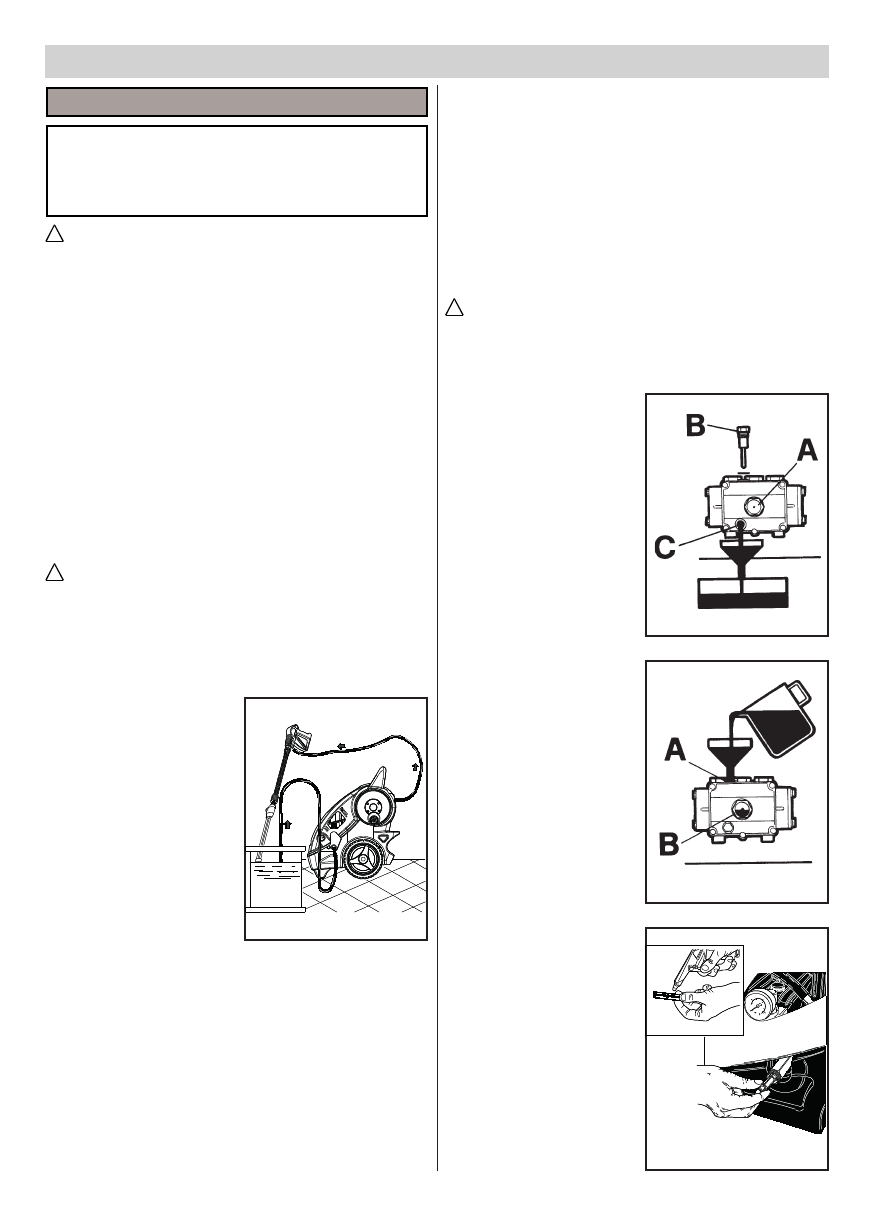 B

A

C

A

B