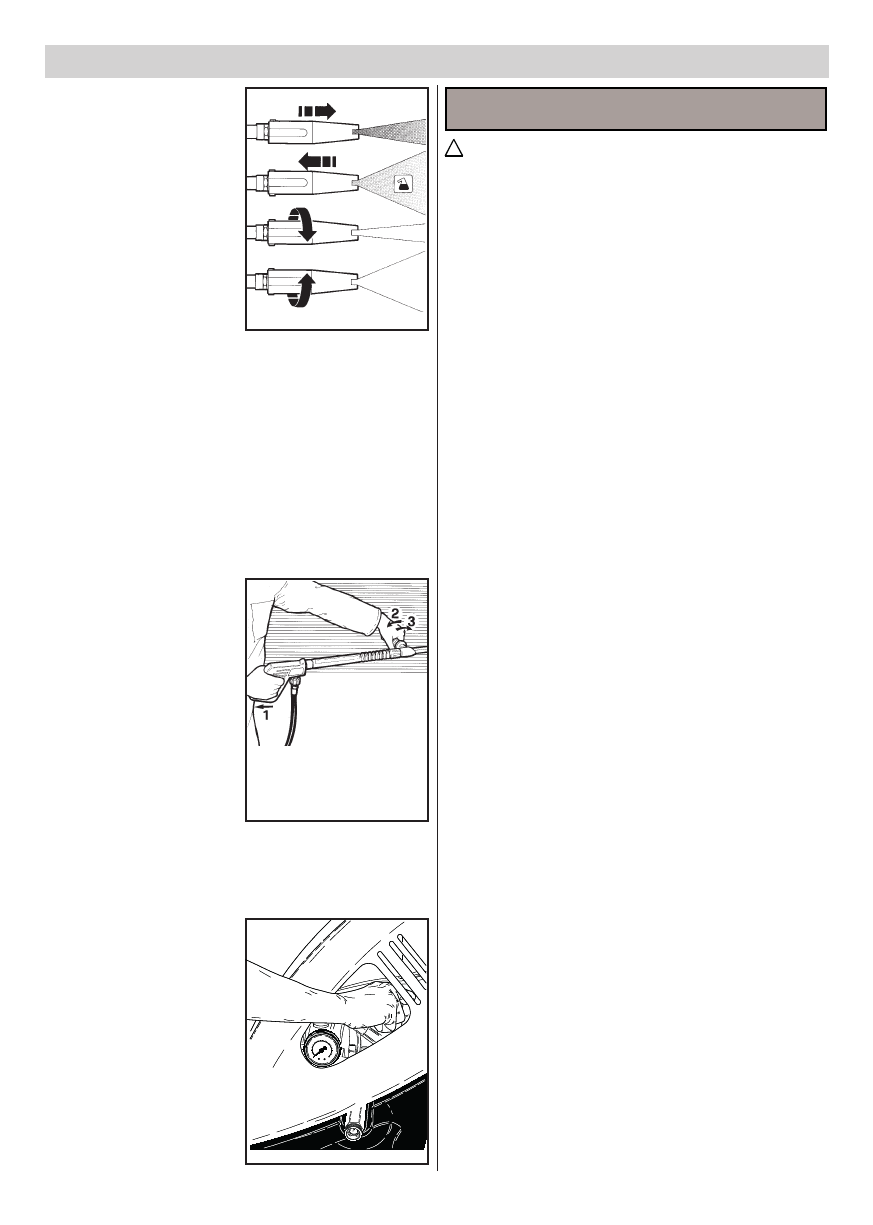 2
3
1