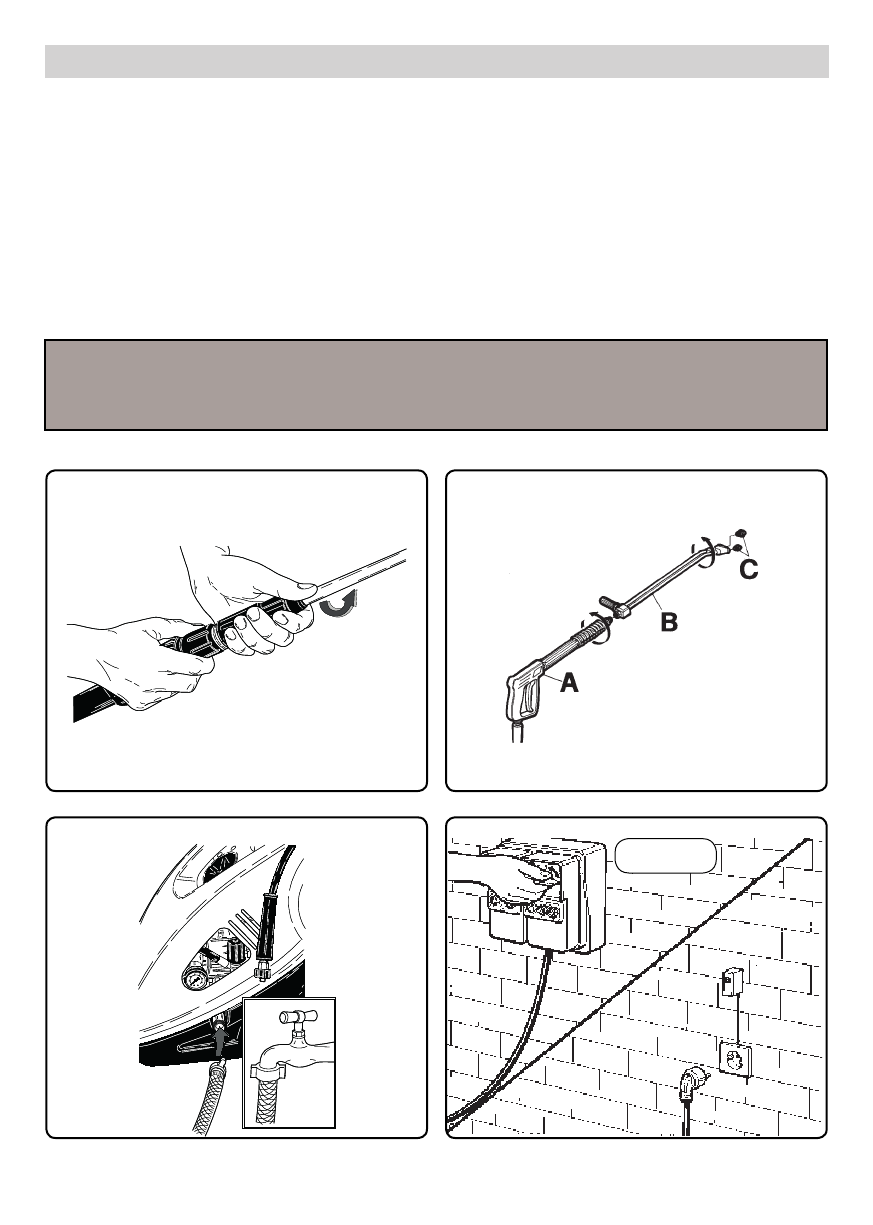 C

B

A