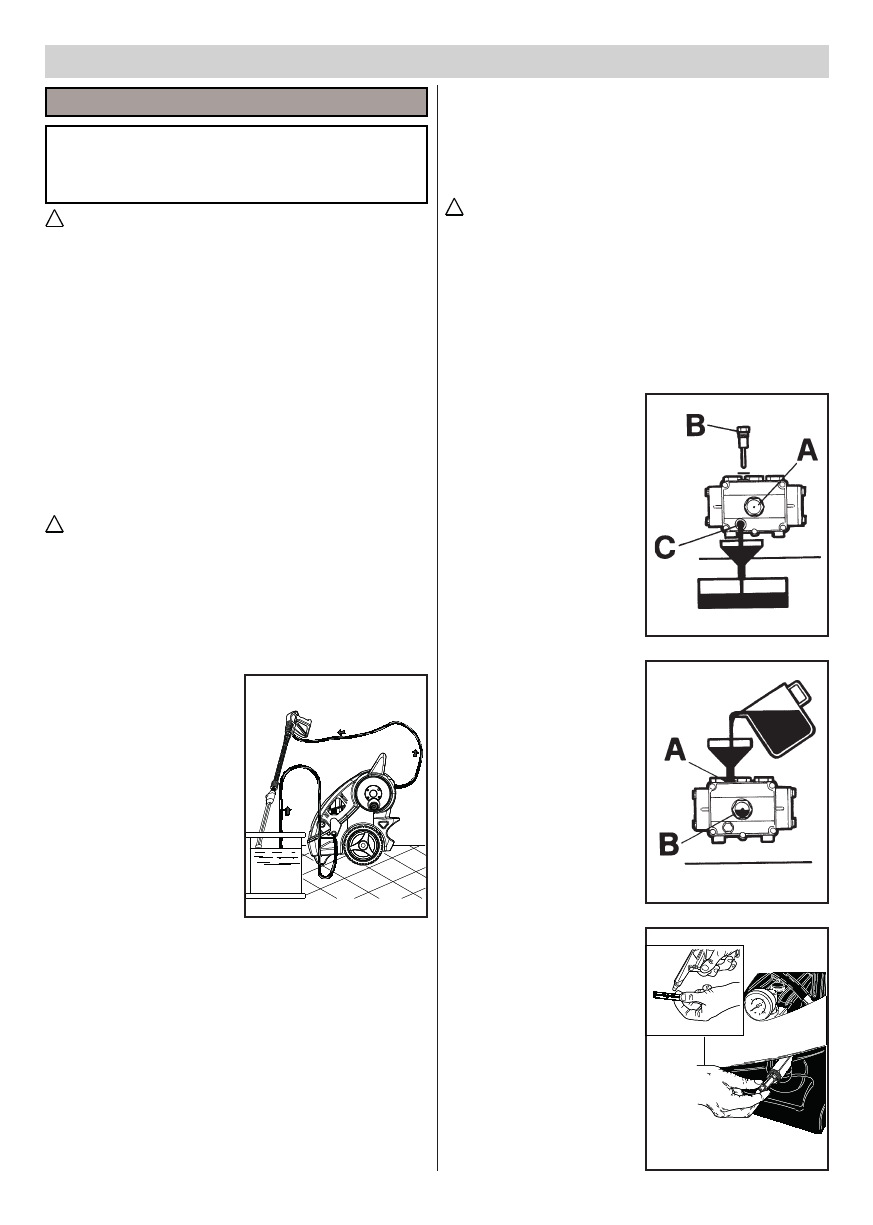 B

A

C

A

B