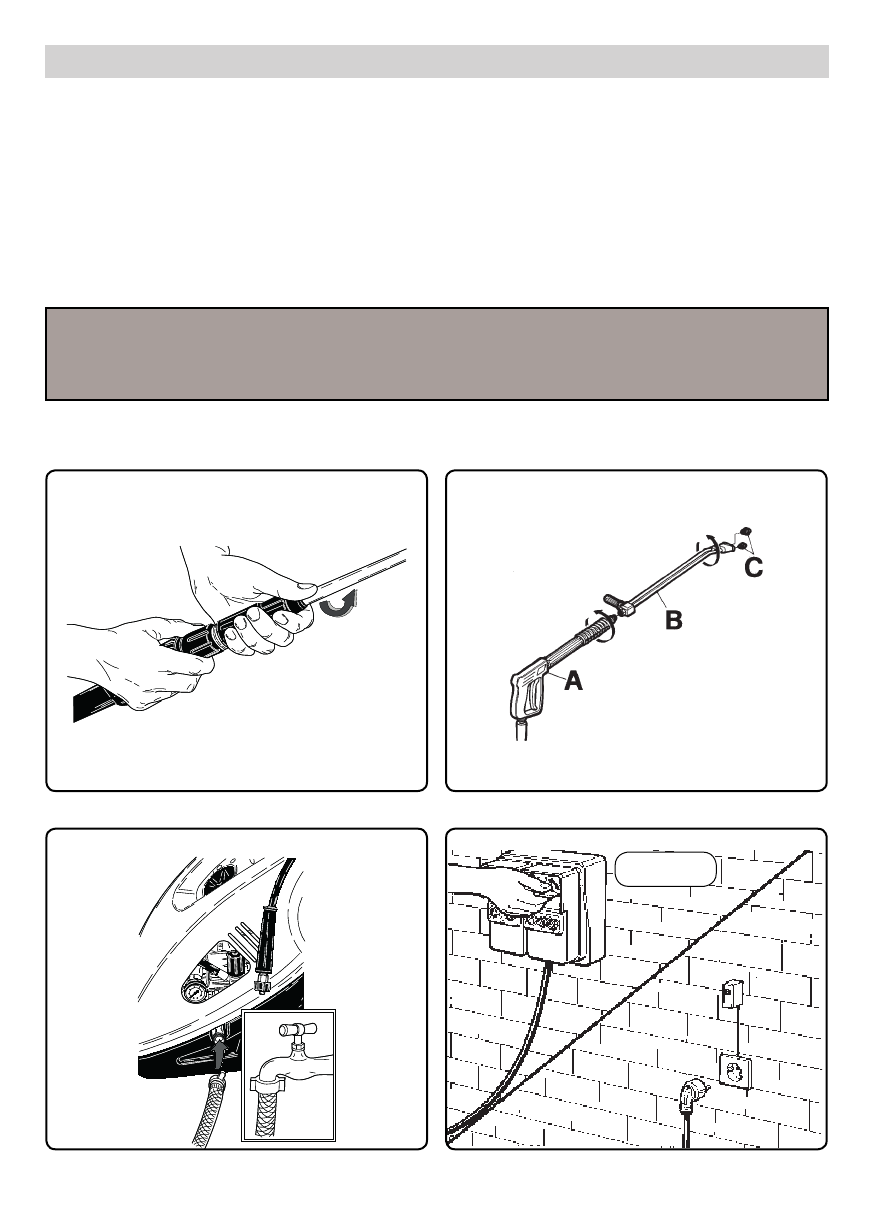 C

B

A