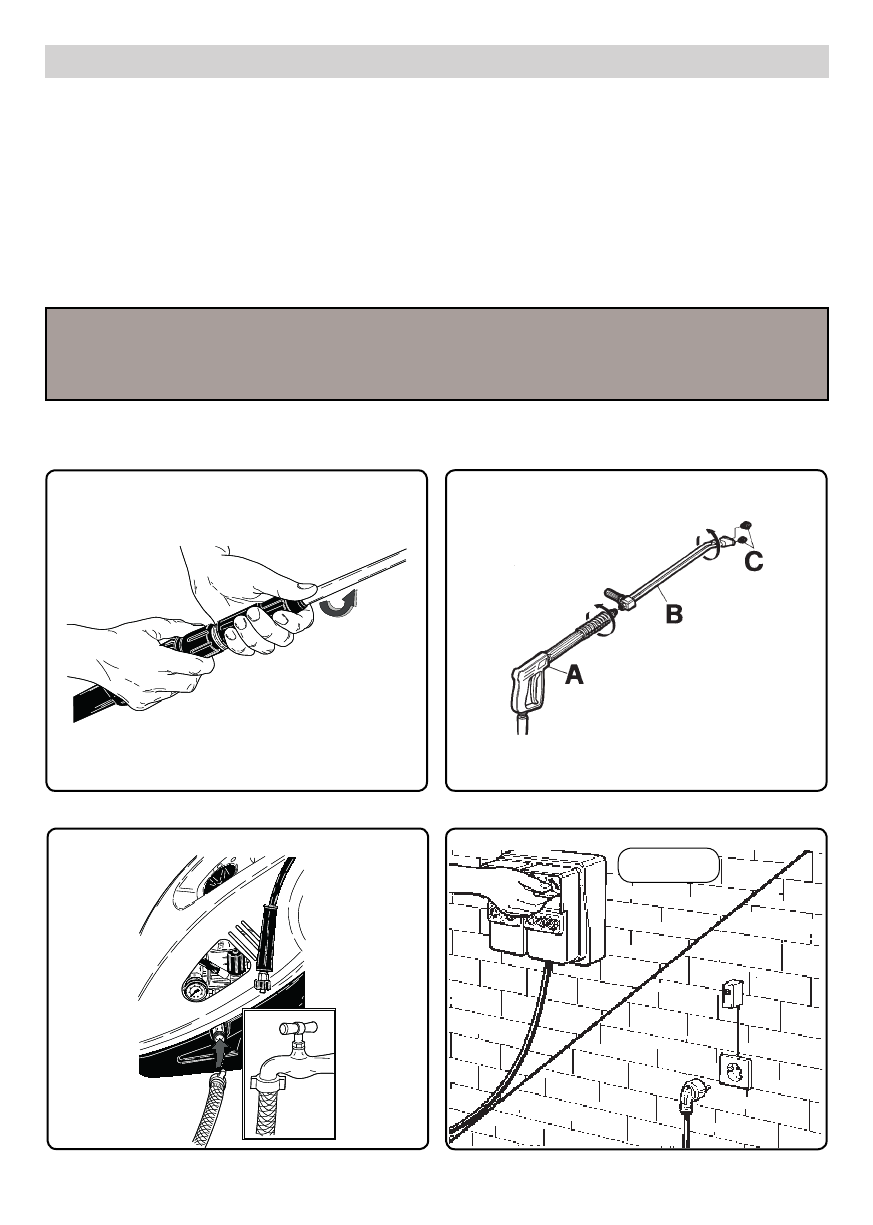 C

B

A