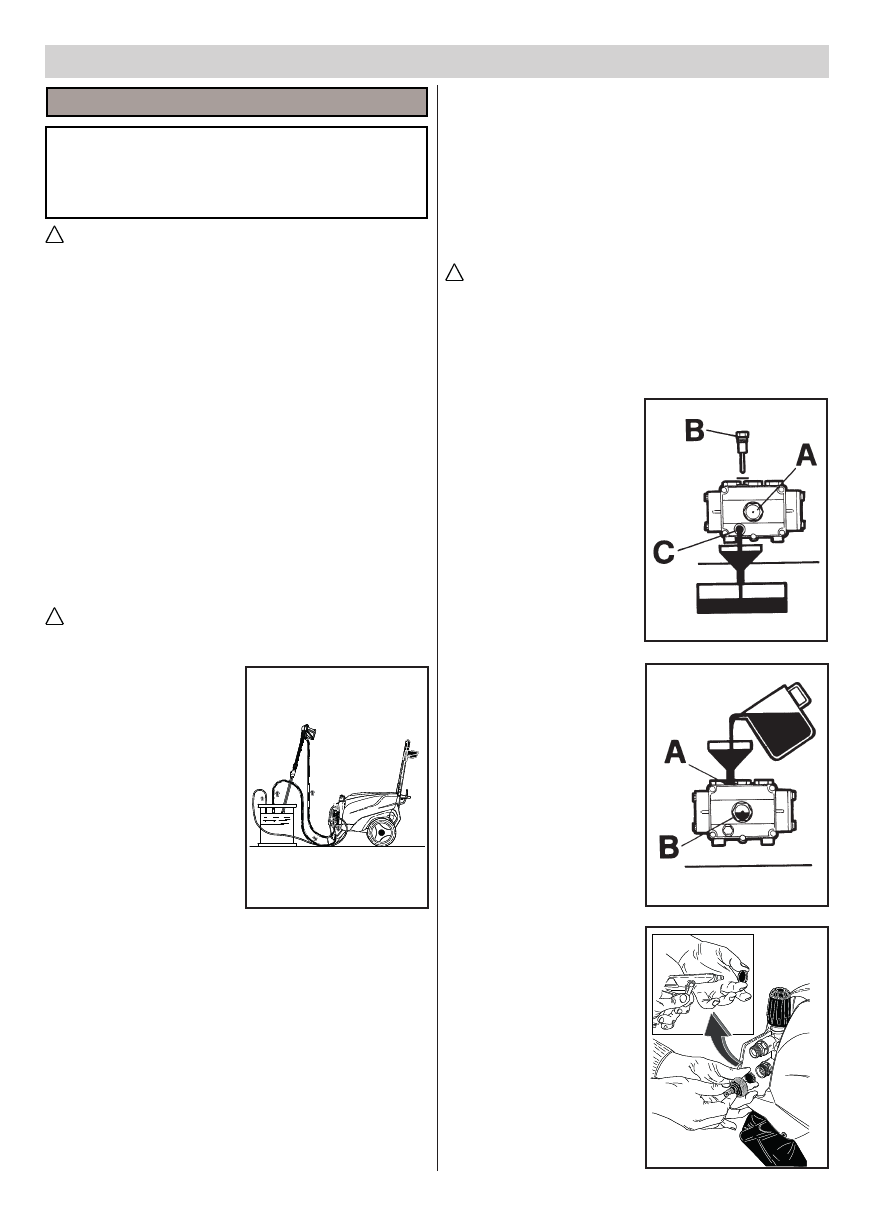 B
A
C
A
B