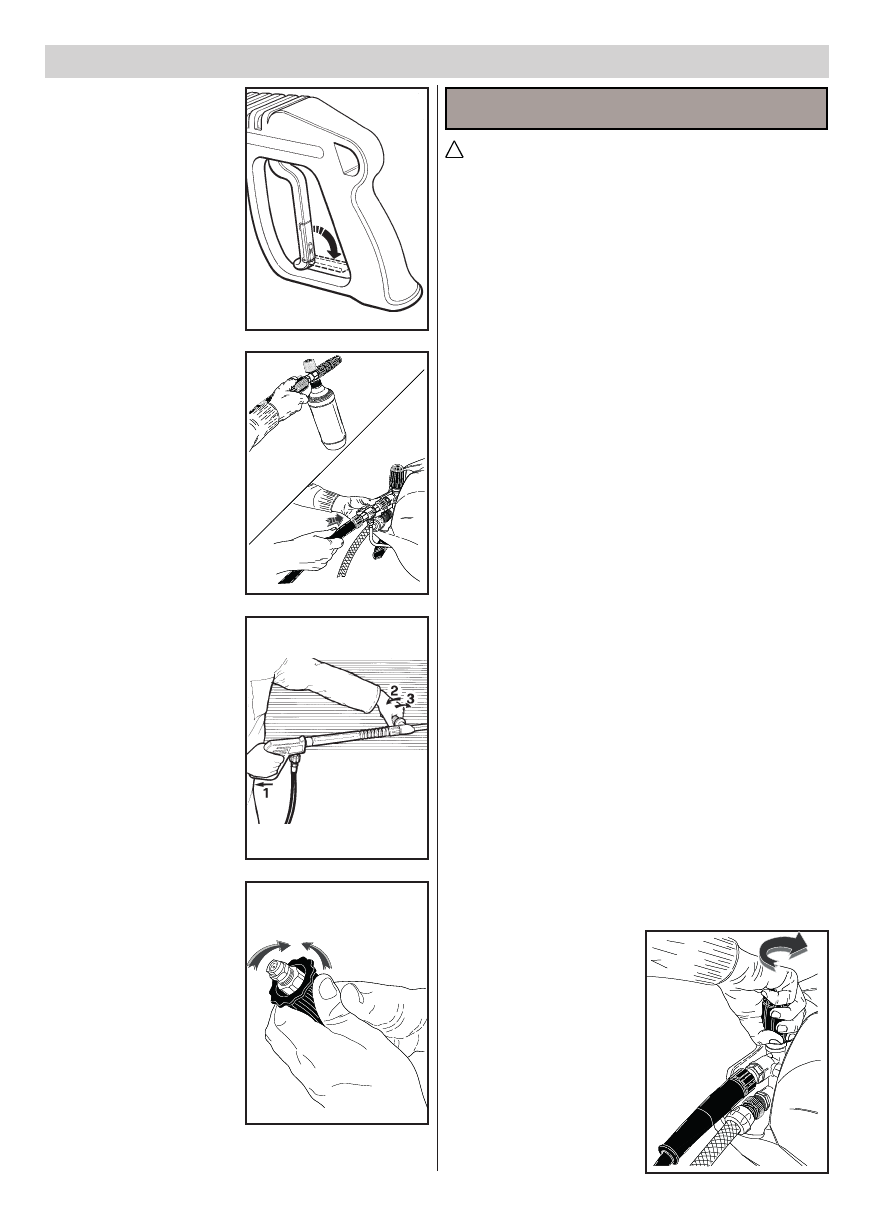 2
3
1