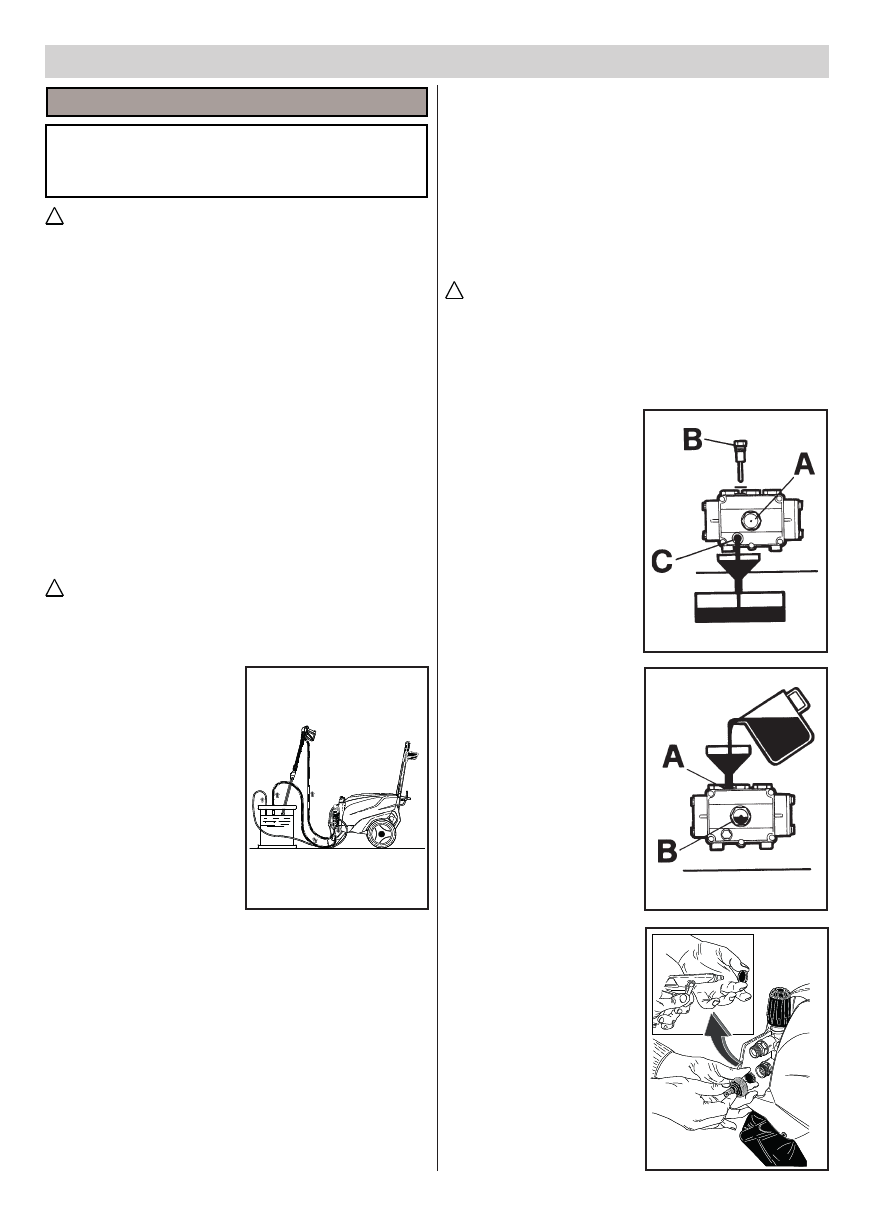 B
A
C

A
B