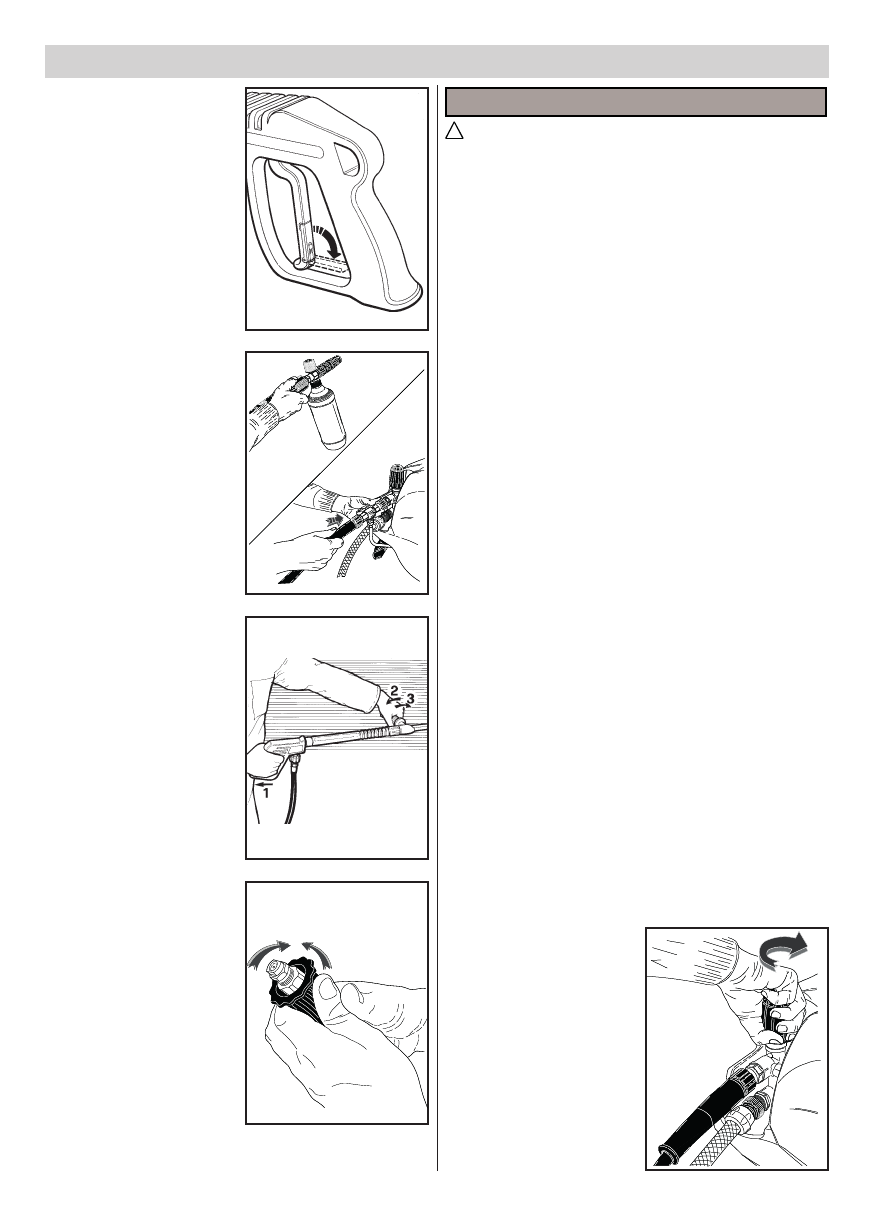 2
3
1