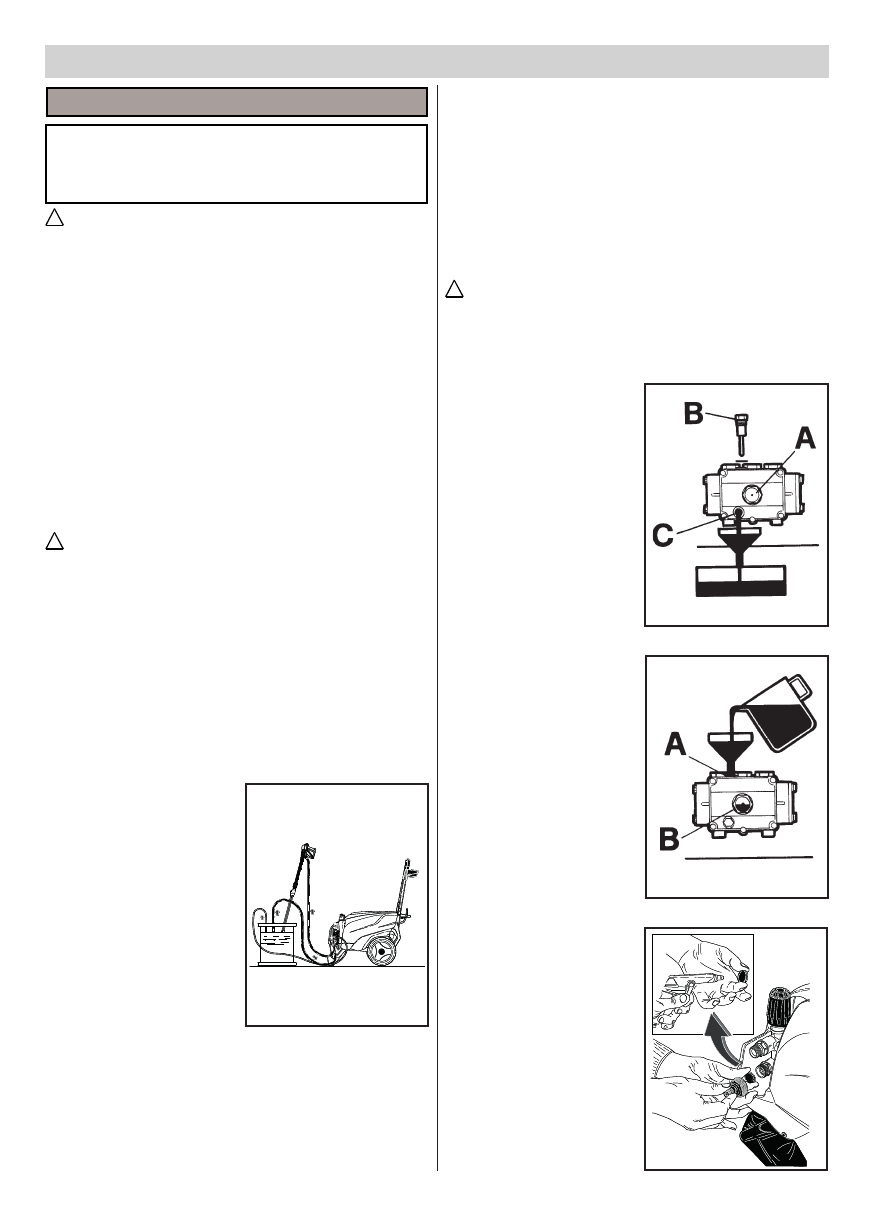 B

A

C

A

B