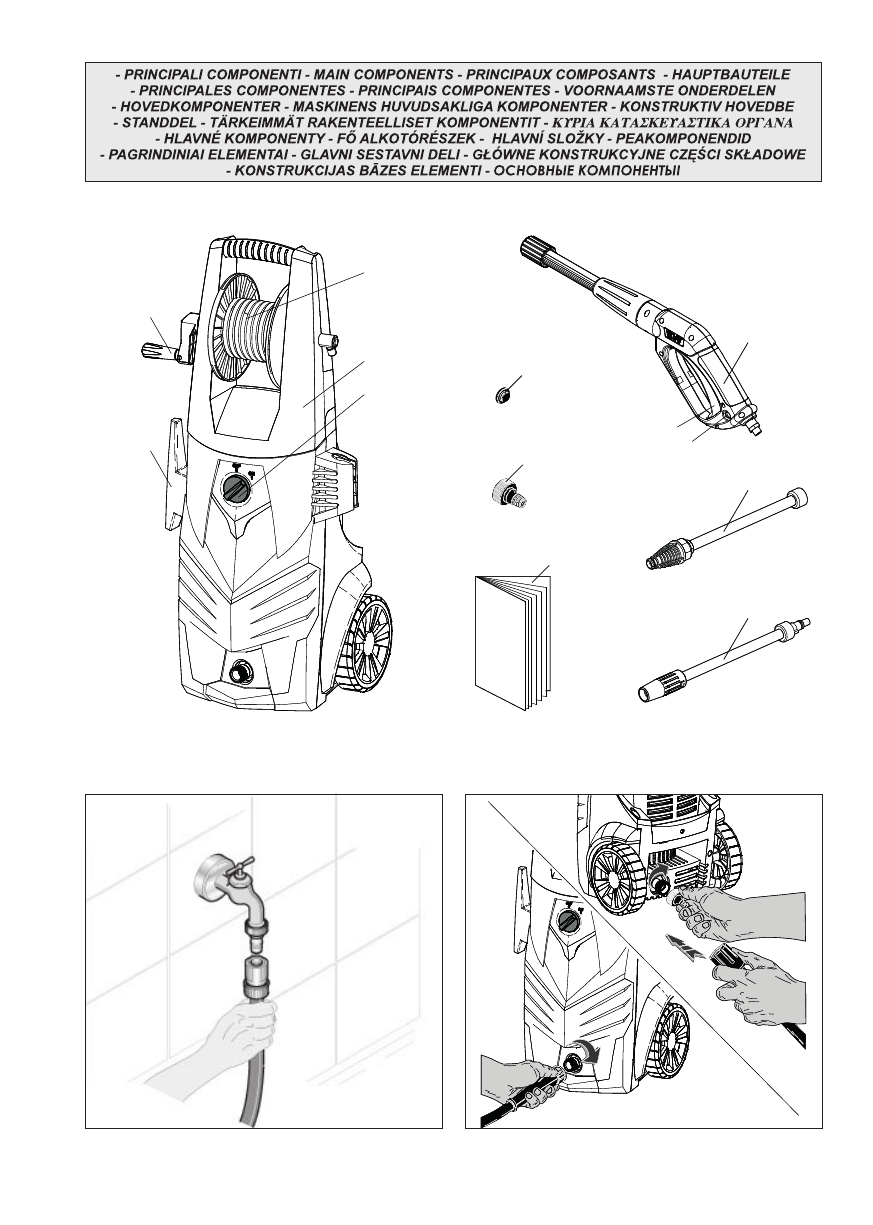 - PRINCIPALI COMPONENTI - MAIN COMPONENTS - PRINCIPAUX COMPOSANTS - HAUPTBAUTEILE
- PRINCIPALES COMPONENTES - PRINCIPAIS COMPONENTES - VOORNAAMSTE ONDERDELEN
- HOVEDKOMPONENTER - MASKINENS HUVUDSAKLIGA KOMPONENTER - KONSTRUKTIV HOVEDBE
- STANDDEL - TÄRKEIMMÄT RAKENTEELLISET KOMPONENTIT - ΚΥΡΙΑ ΚΑΤΑΣΚΕΥΑΣΤΙΚΑ ΟΡΓΑΝΑ
- HLAVNÉ KOMPONENTY - FŐ ALKOTÓRÉSZEK - HLAVNÍ SLOŽKY - PEAKOMPONENDID
- PAGRINDINIAI ELEMENTAI - GLAVNI SESTAVNI DELI - GŁÓWNE KONSTRUKCYJNE CZĘŚCI SKŁADOWE
- KONSTRUKCIJAS BĀZES ELEMENTI - ОСНОВНЫЕ КОМПОНЕНТЫ