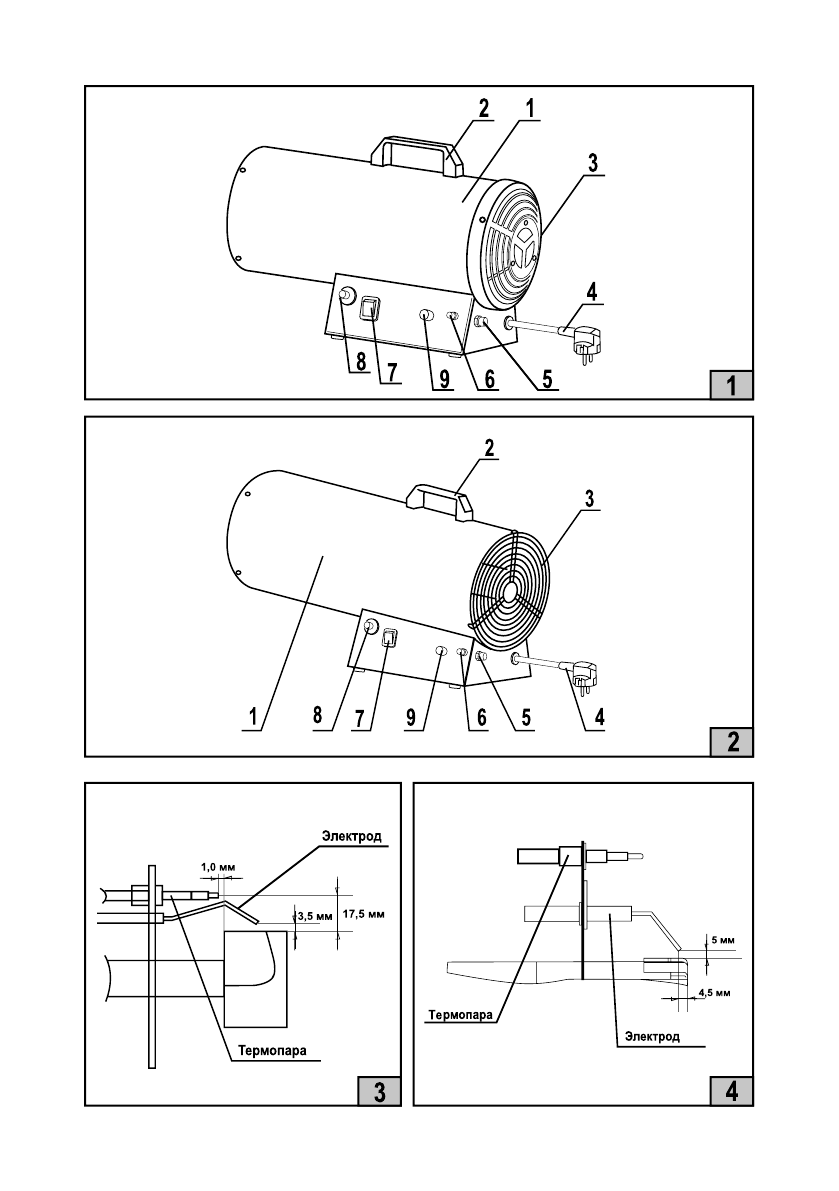 2
1
3
4
8
7
9
6
5
1

2
3
1
8
7
9
6
5
4
2

Электрод
1,0 мм
3,5 мм
17,5 мм
Термопара
3

5 мм
4,5 мм
Термопара
Электрод
4