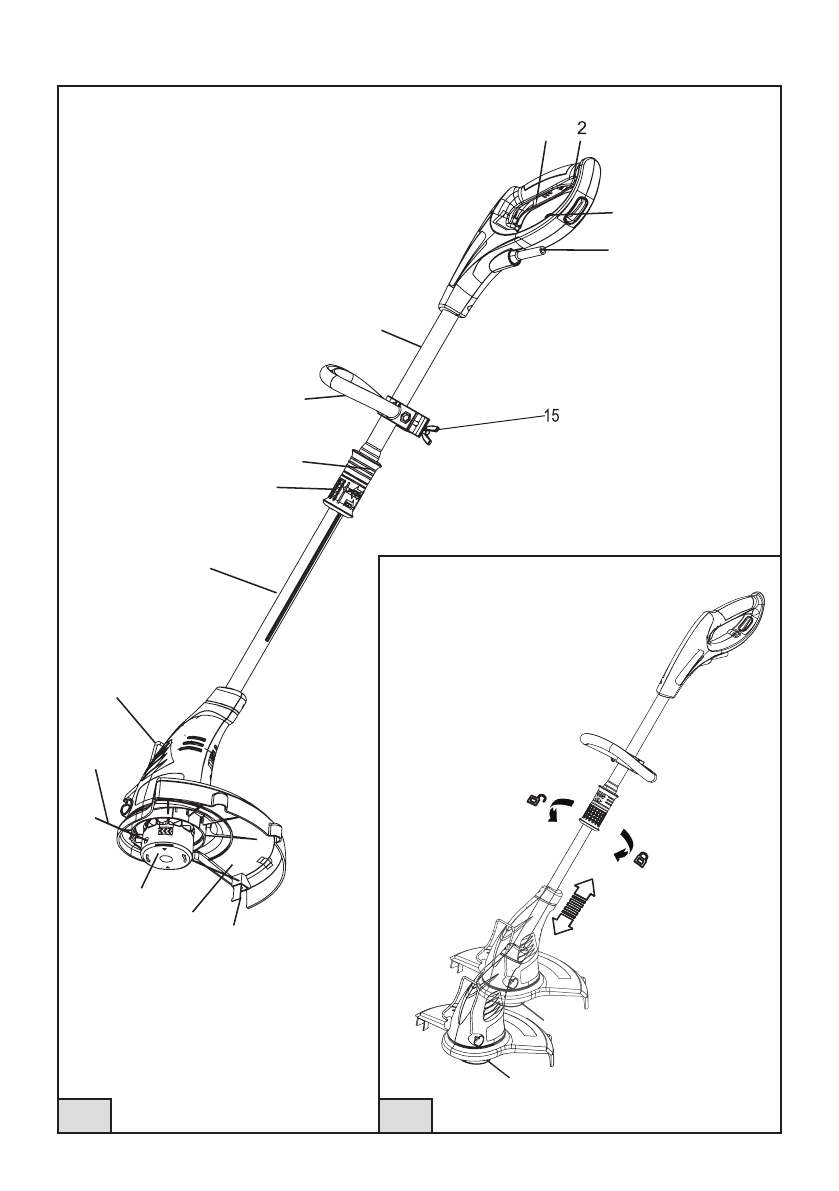 2

15