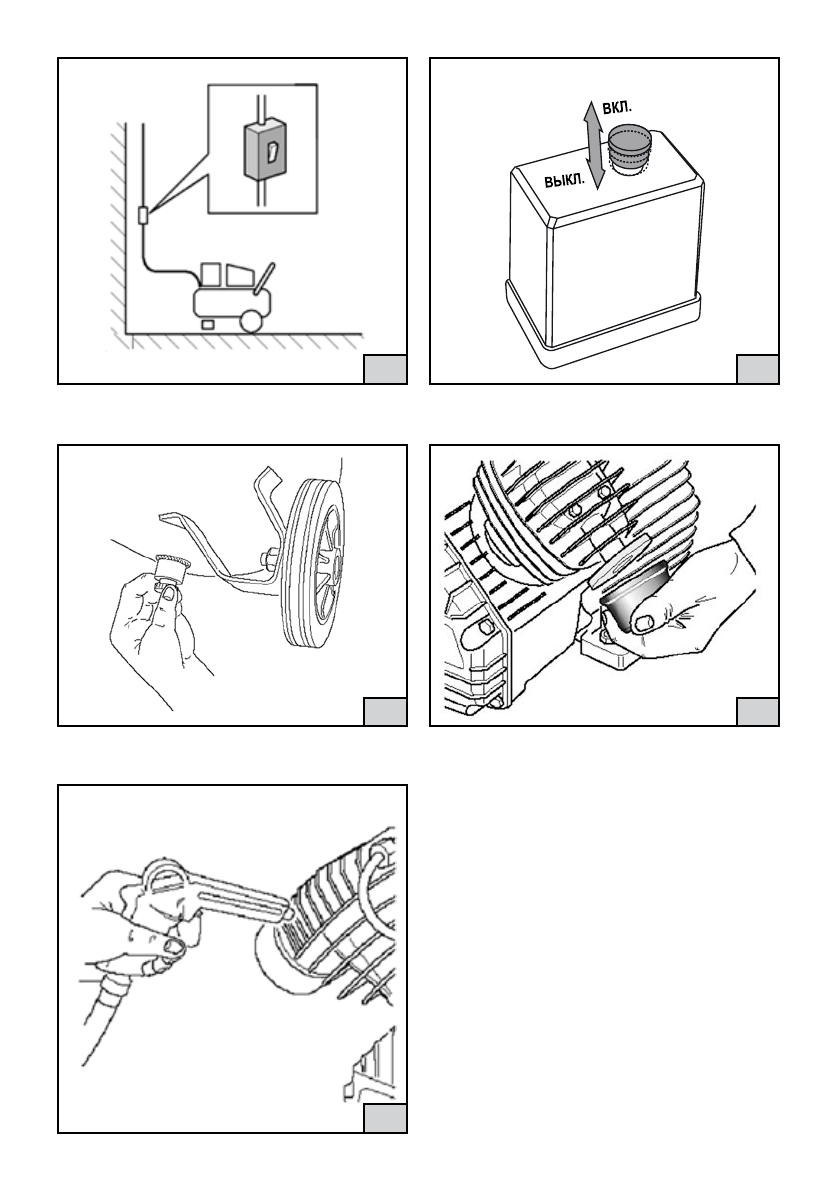 ВКЛ.
ВЫКЛ.