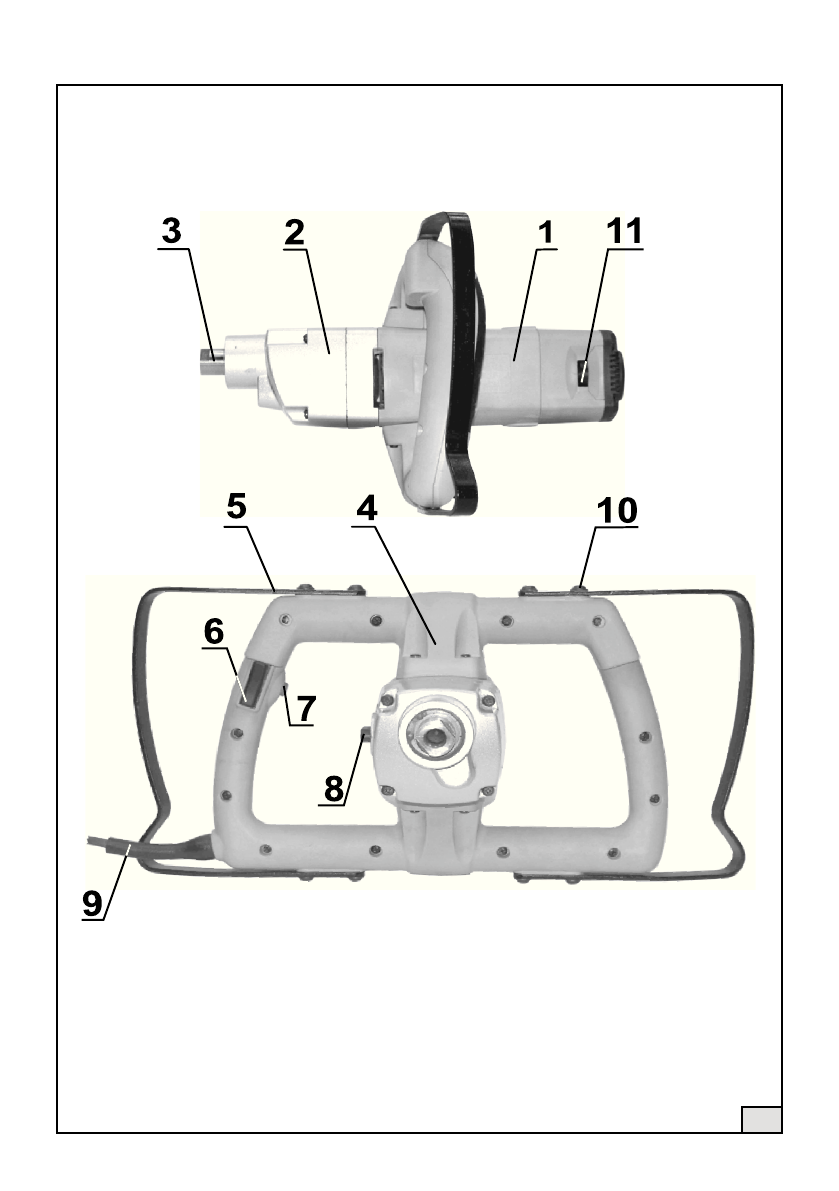 3
2
1
11
5
4
10
6
7
8
9