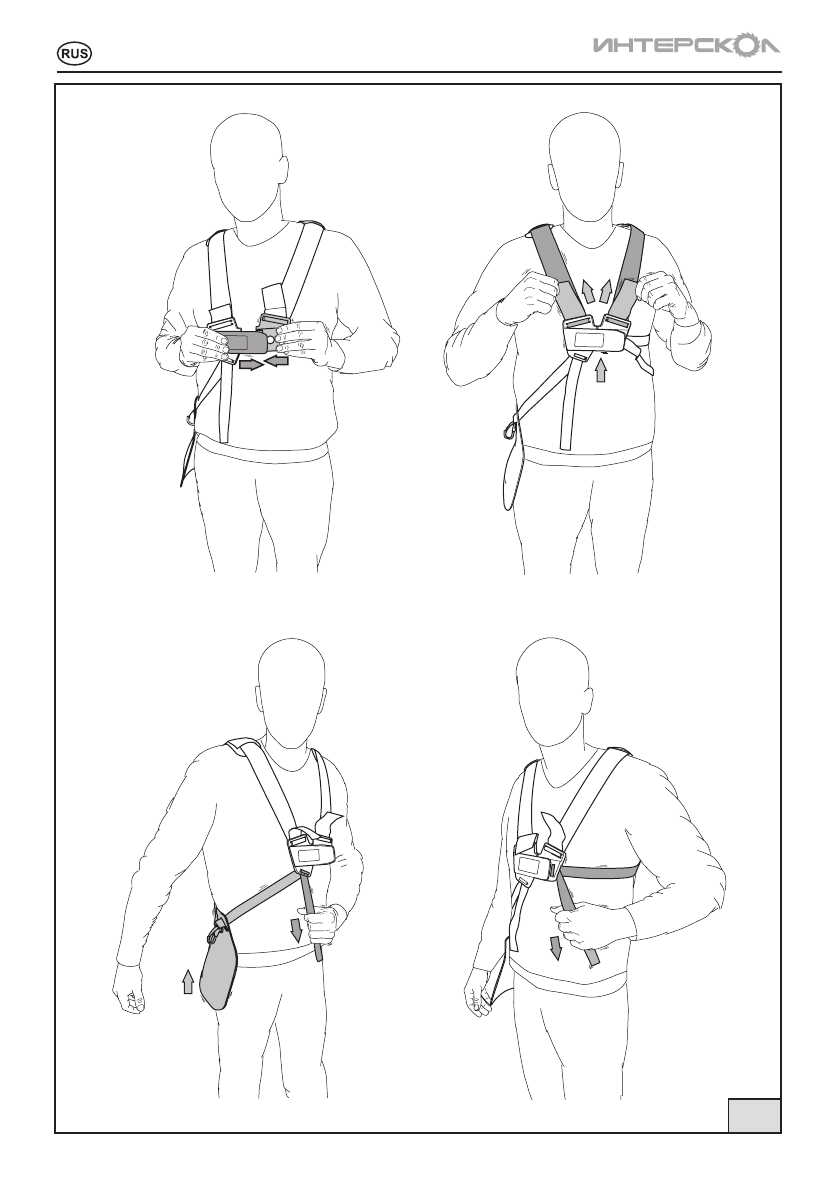 RUS

ИНТЕРСКОЛ