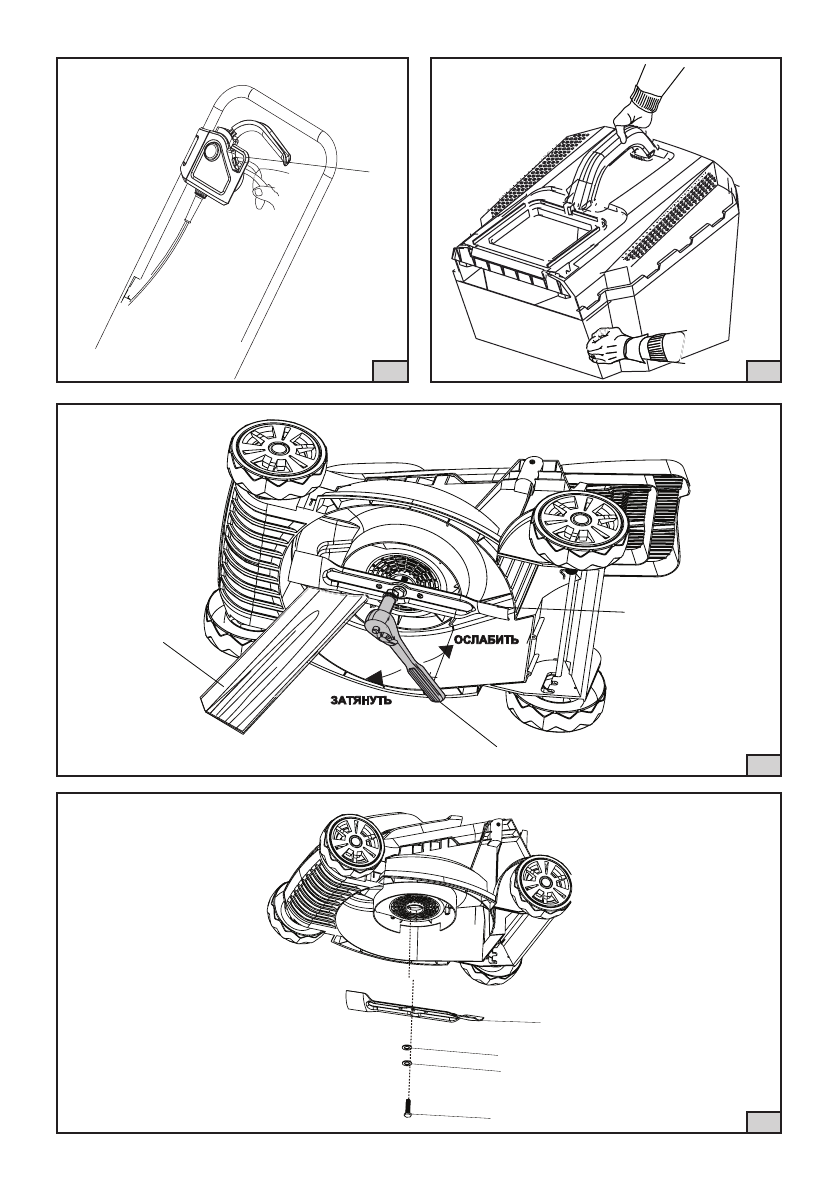 ОСЛАБИТЬ

ЗАТЯНУТЬ