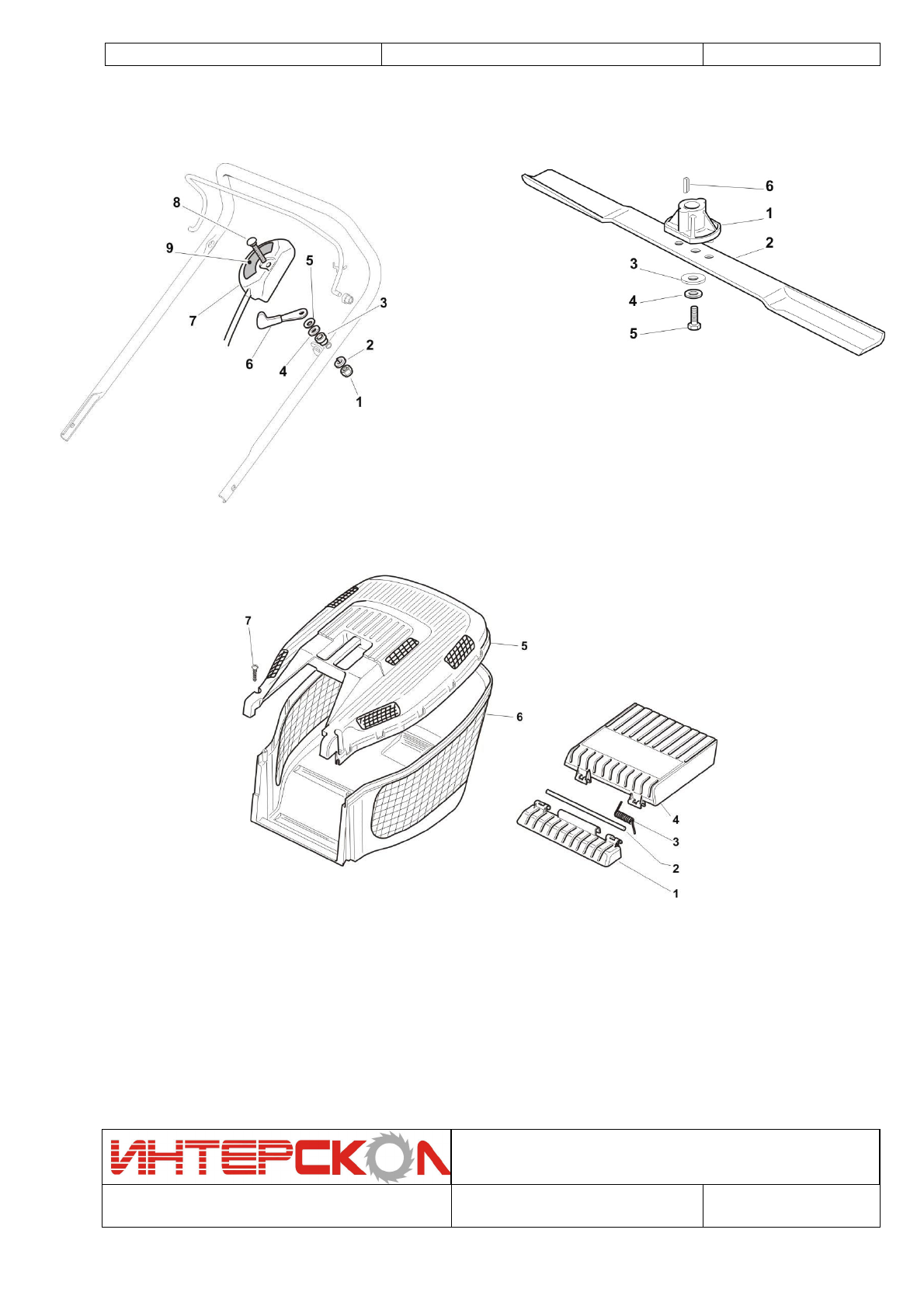 8
9
5
3
7
2
6
4
1

6
1
2
3
4
5

7
5
6
4
3
2
1

ИНТЕРСКОЛ