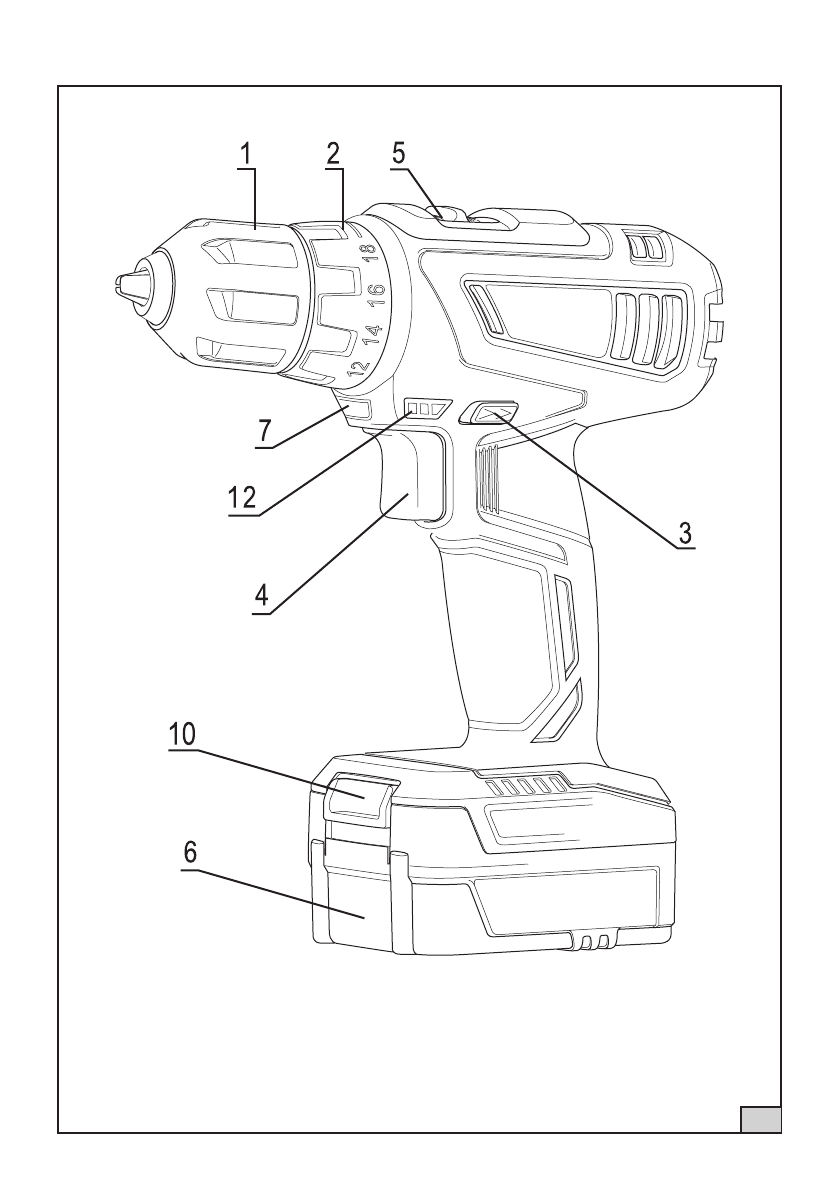 1
2
5
18
16
14
12
7
12
3
4
10
6