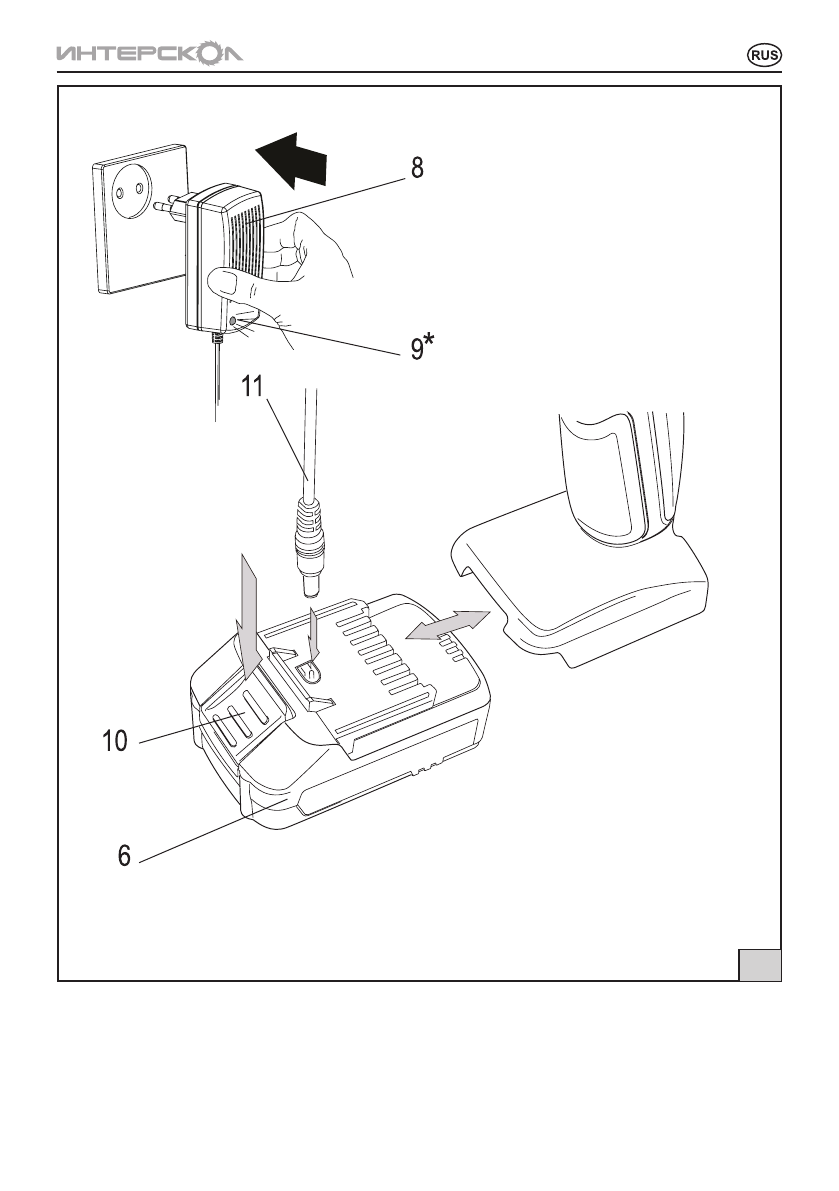 ИНТЕРСКОЛ

RUS

8

9*

11

10

6