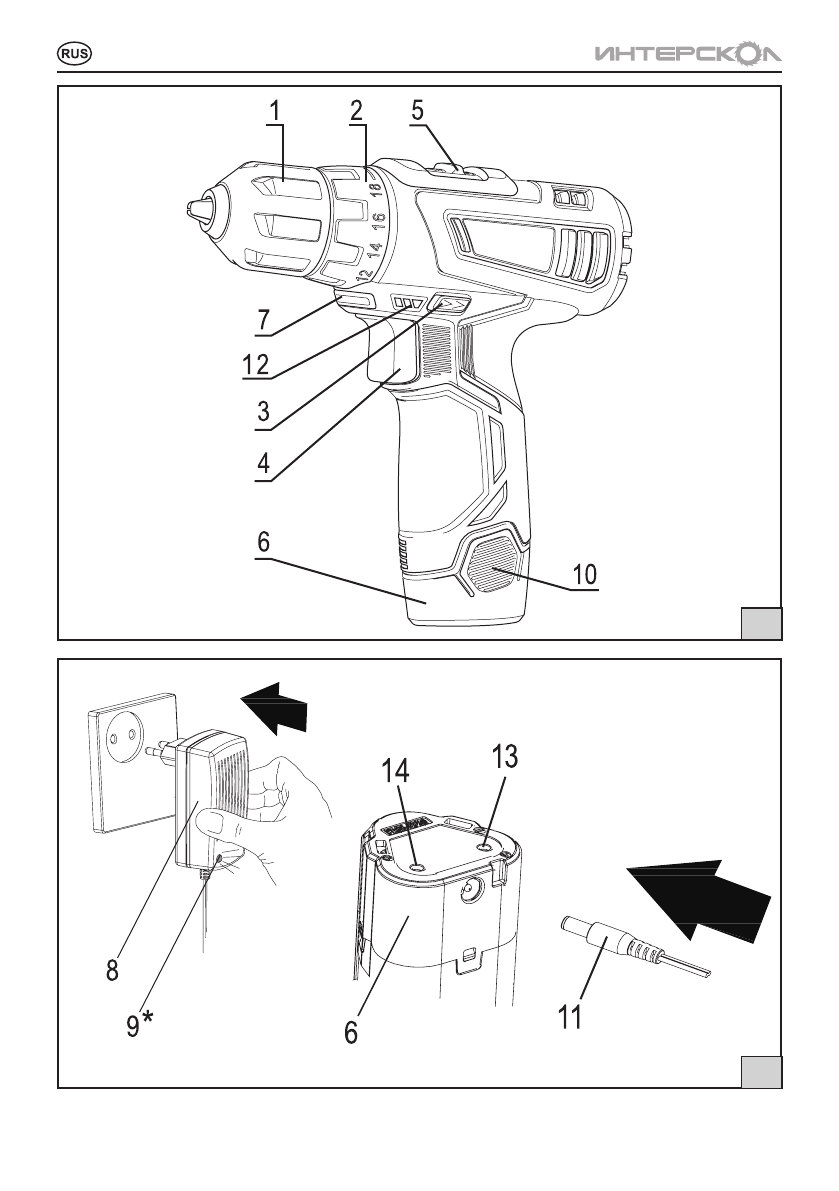 RUS

ИНТЕРСКОЛ

1
2
5
18
16
14
12
7
12
3
4
6
10

14
13
8
9*
6
11