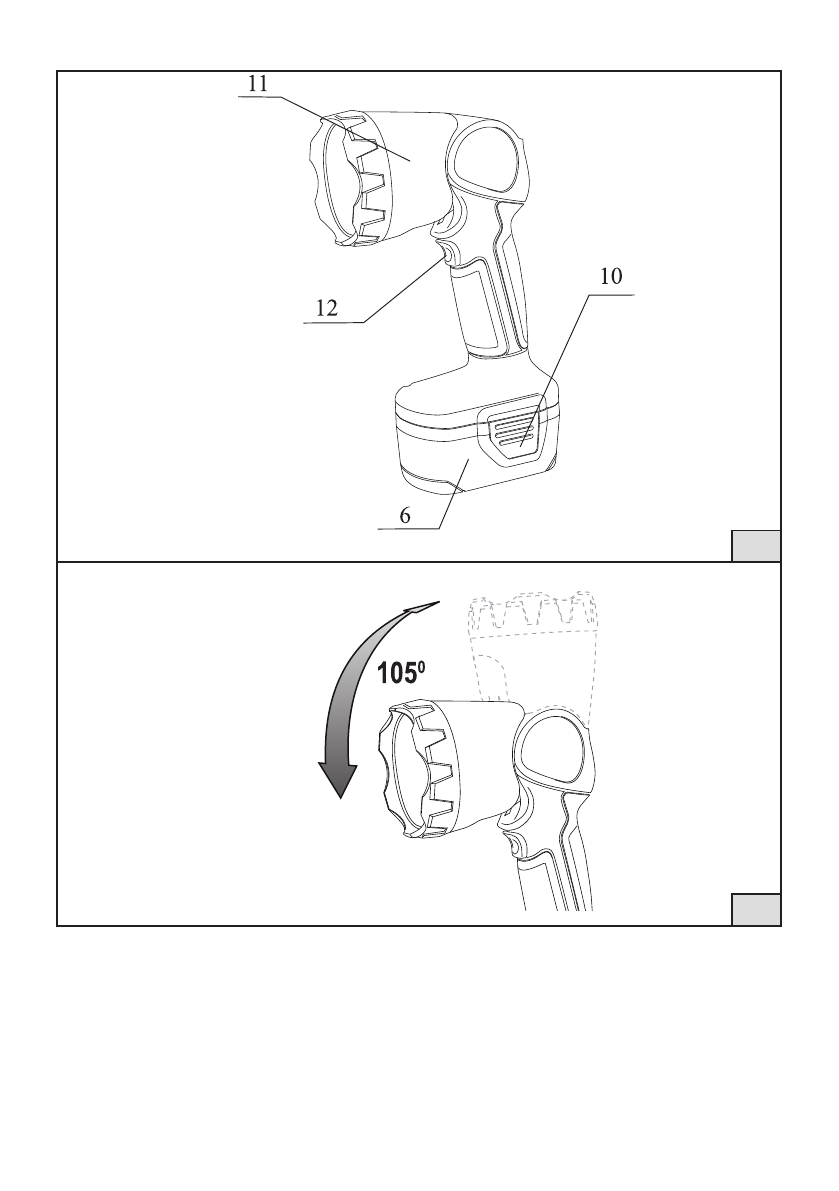 11

12

10

6

$105^0$