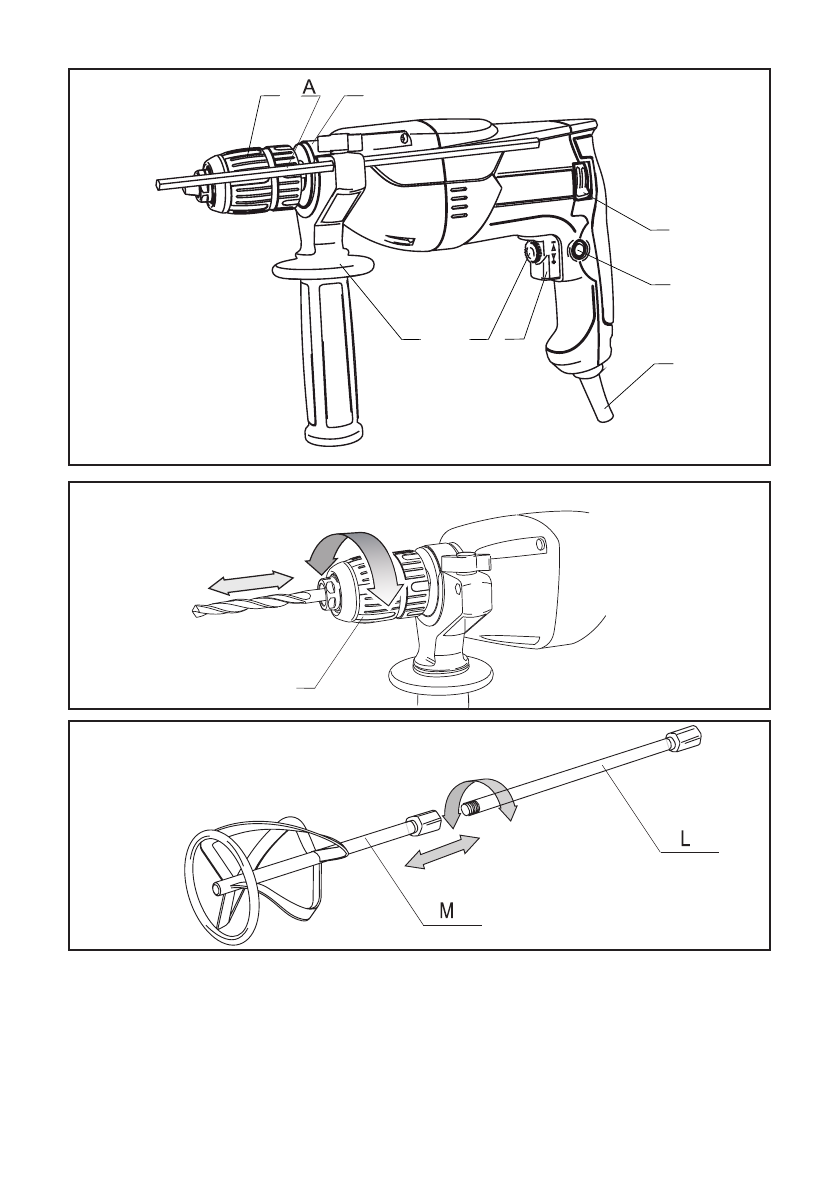 A

L

M