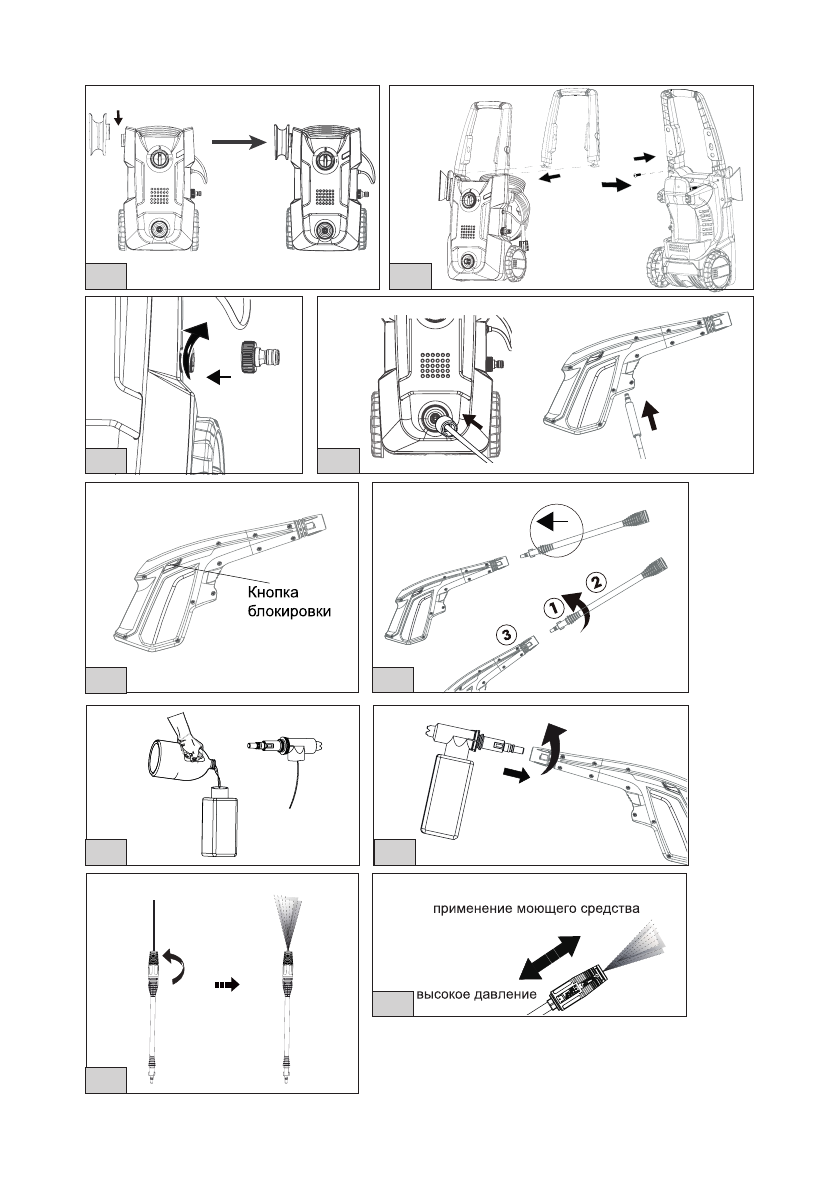 Кнопка блокировки

1
2
3

применение моющего средства

высокое давление