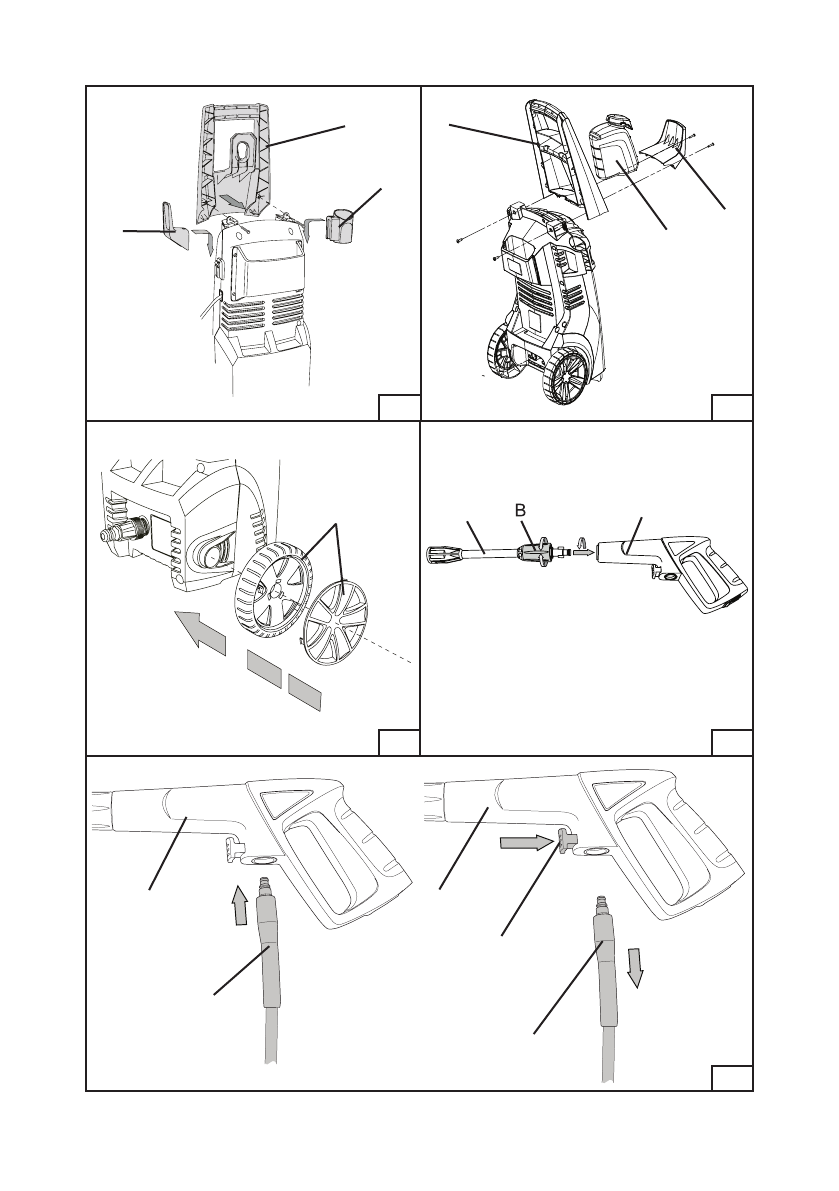 B