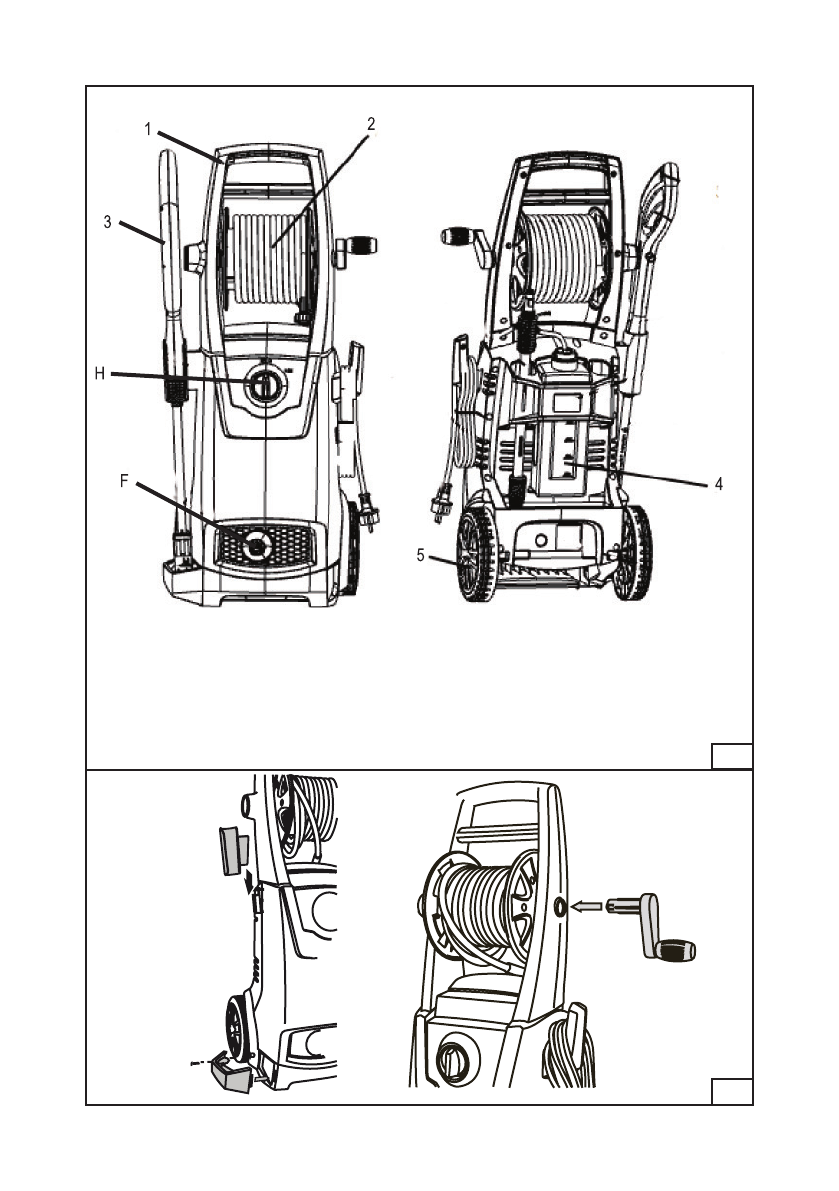 1
2
3
H
F
4
5