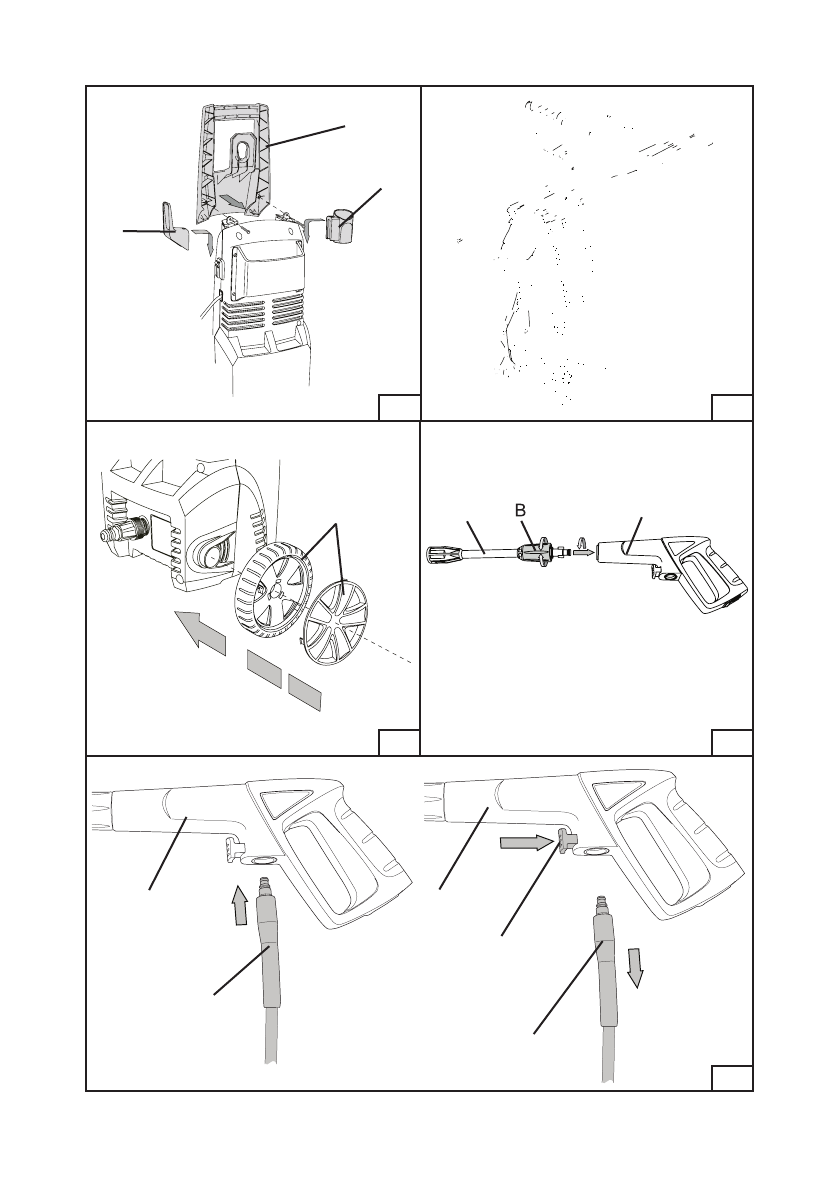 B