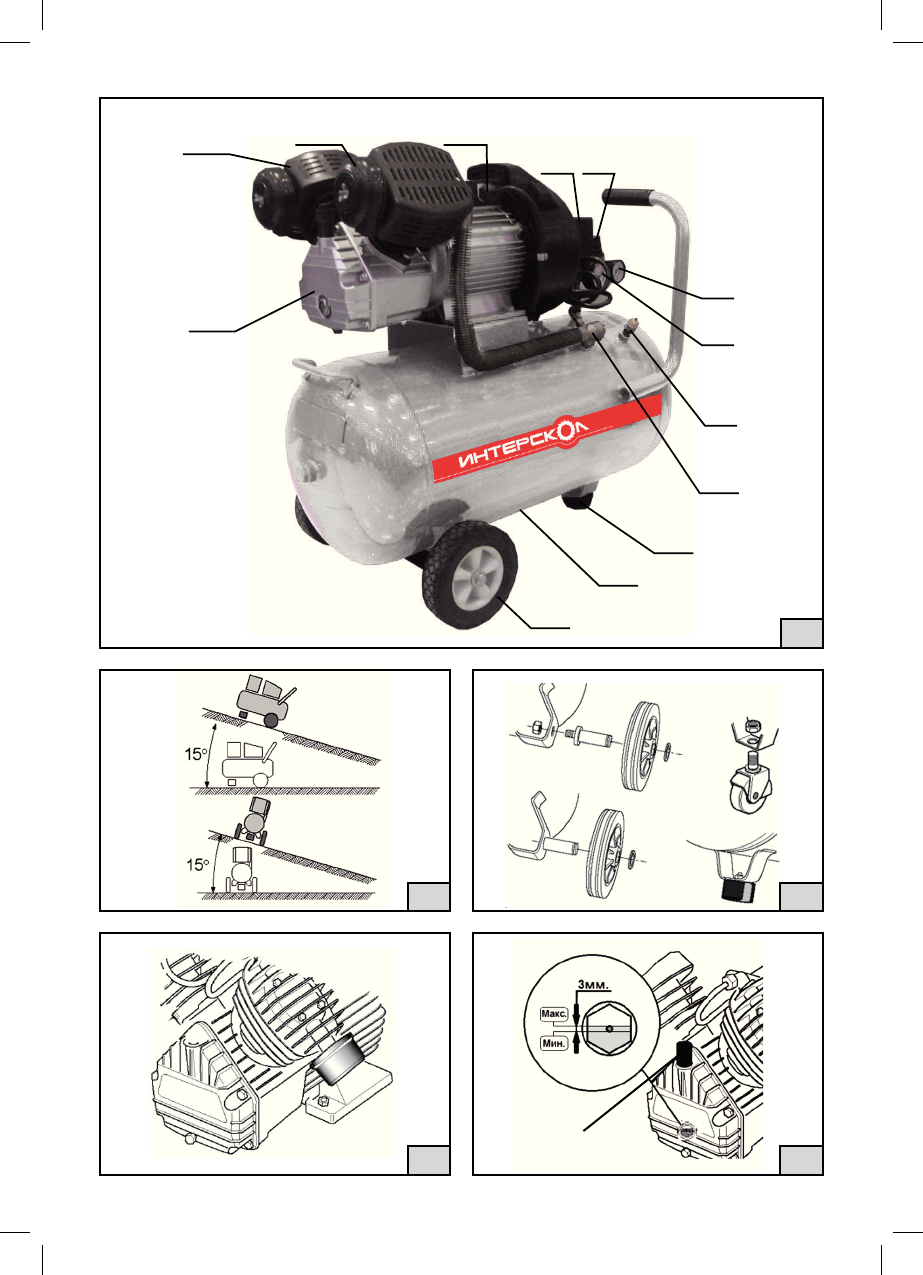 ИНТЕРСКОЛ

15°

15°

3мм.

Макс.

Мин.