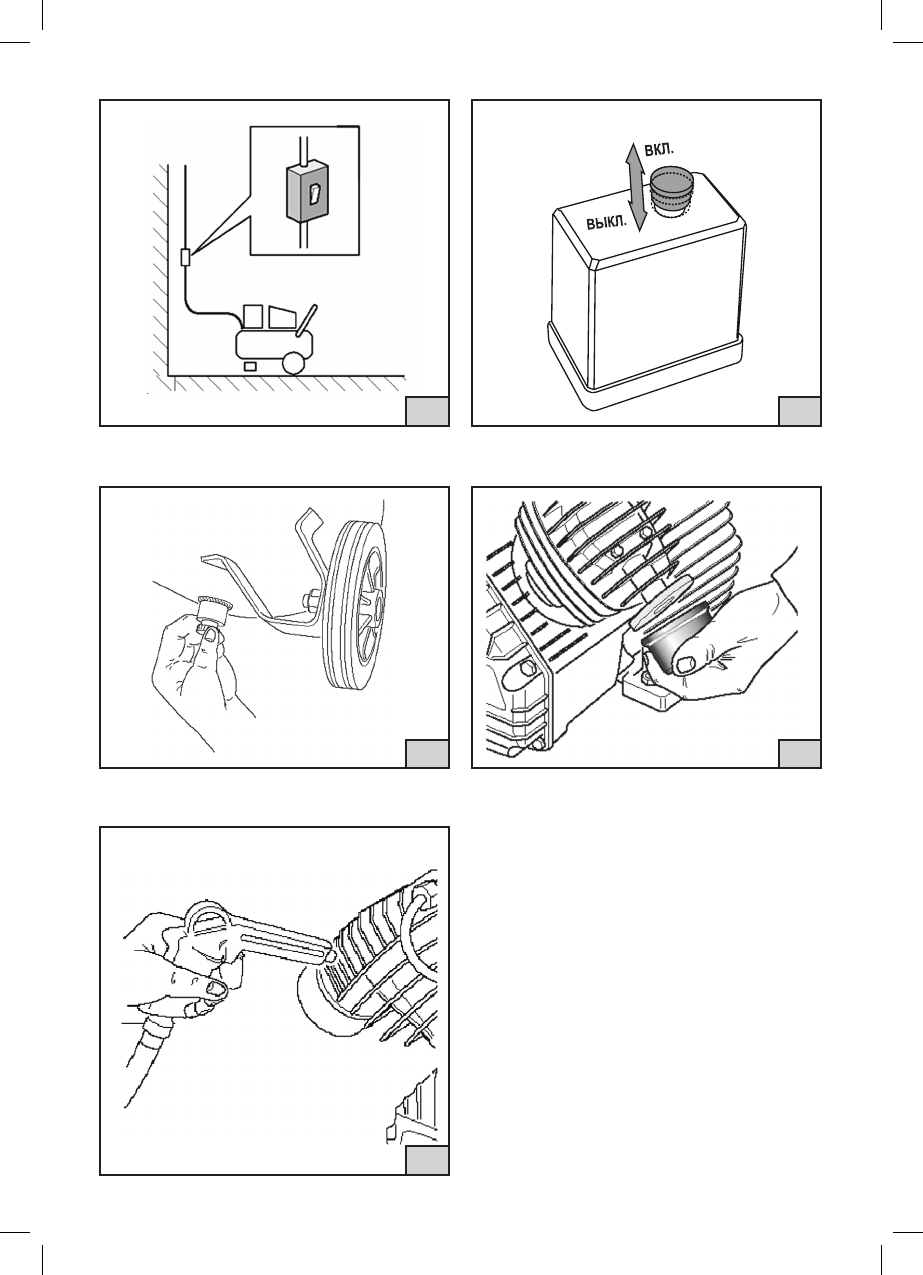 ВКЛ.
ВЫКЛ.