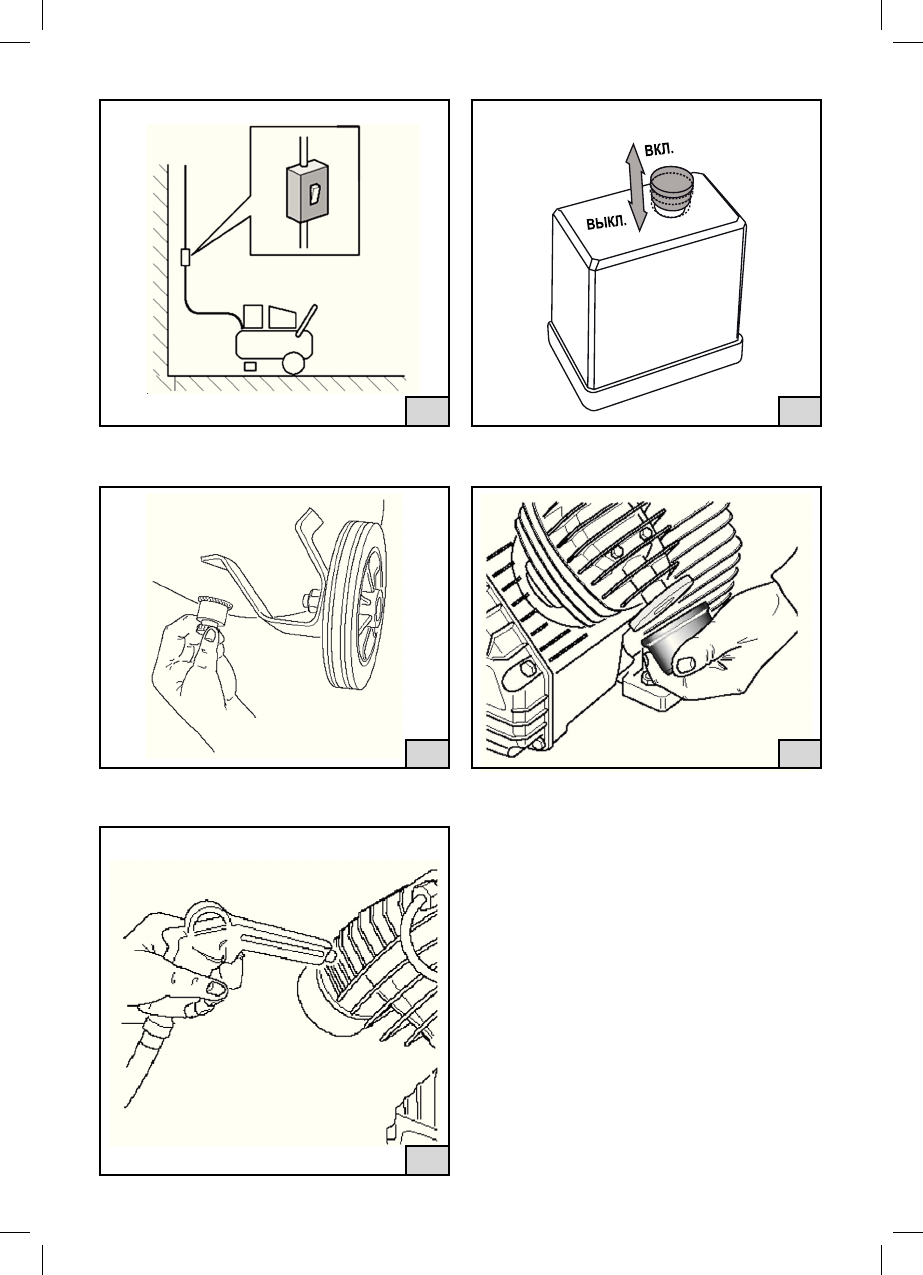 ВКЛ.
ВЫКЛ.