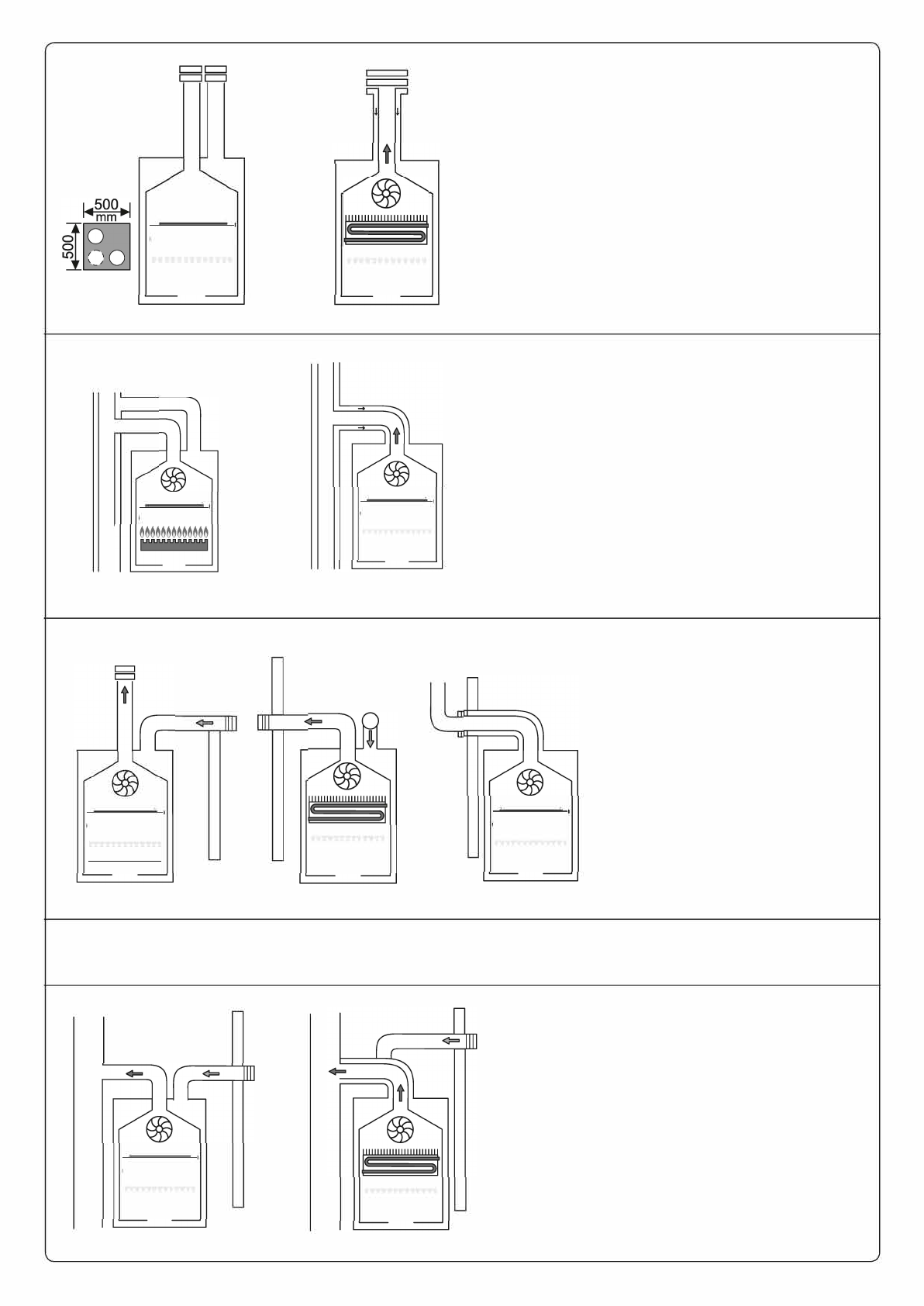 500
mm
500