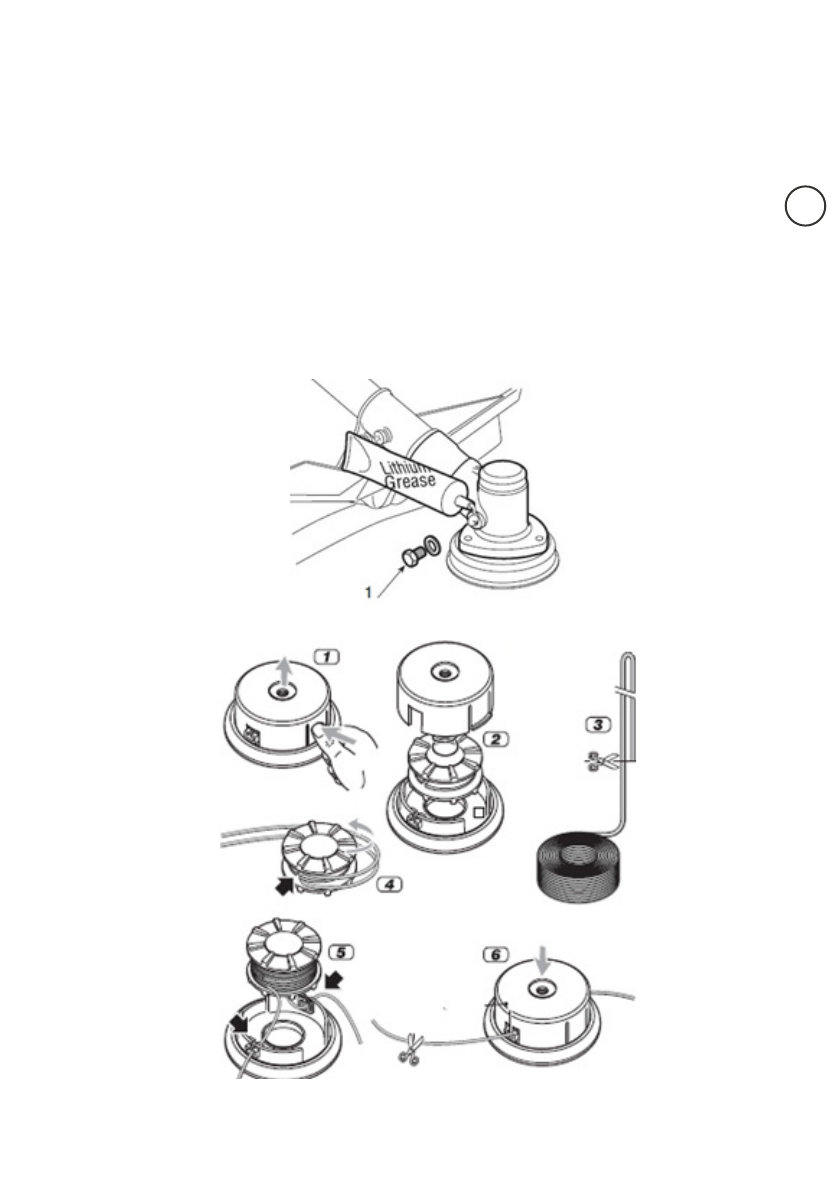 Lithium Grease

1

1

2

3

4

5

6