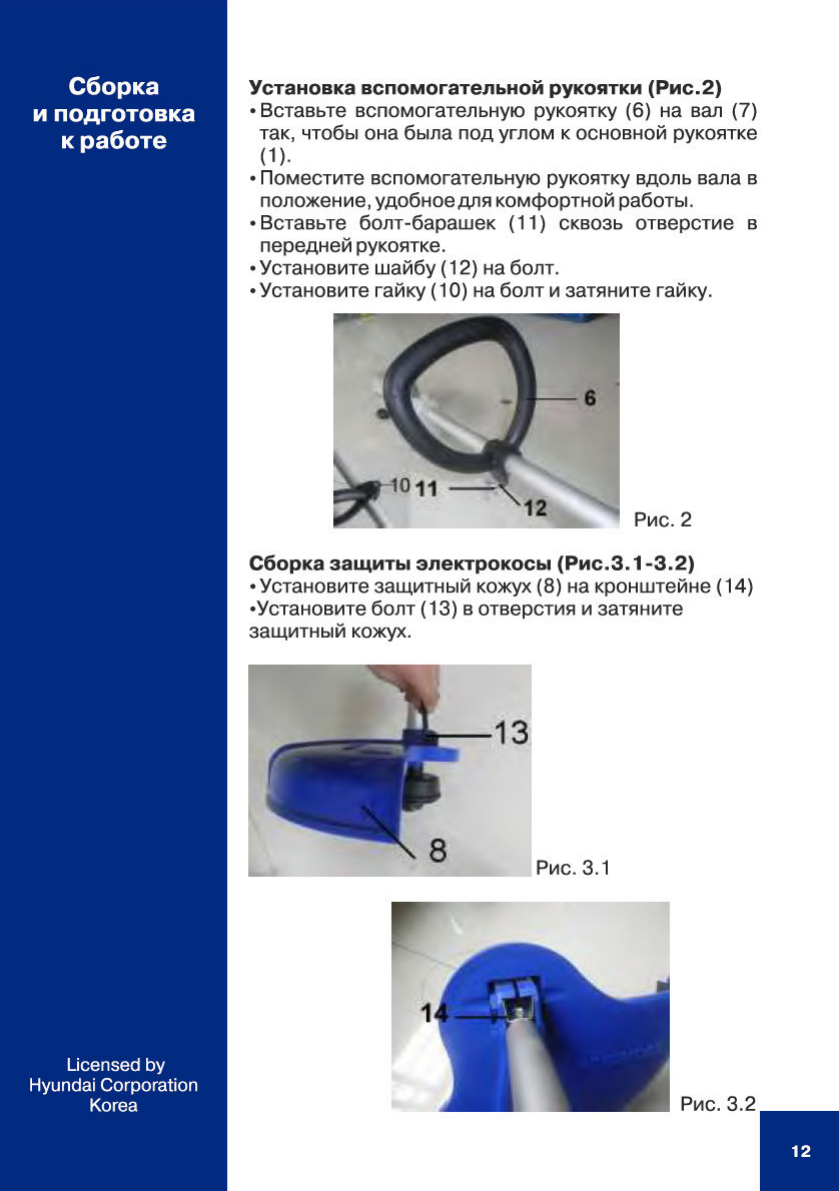 Сборка и подготовка к работе

Установка вспомогательной рукоятки (Рис.2)
• Вставьте вспомогательную рукоятку (6) на вал (7) так, чтобы она была под углом к основной рукоятке (1).
• Поместите вспомогательную рукоятку вдоль вала в положение, удобное для комфортной работы.
• Вставьте болт-барашек (11) сквозь отверстие в передней рукоятке.
• Установите шайбу (12) на болт.
• Установите гайку (10) на болт и затяните гайку.

6
10 11
12
Рис. 2

Сборка защиты электрокосы (Рис.3.1-3.2)
• Установите защитный кожух (8) на кронштейне (14)
•Установите болт (13) в отверстия и затяните защитный кожух.

13
8
Рис. 3.1

14
Рис. 3.2

Licensed by
Hyundai Corporation
Korea

12