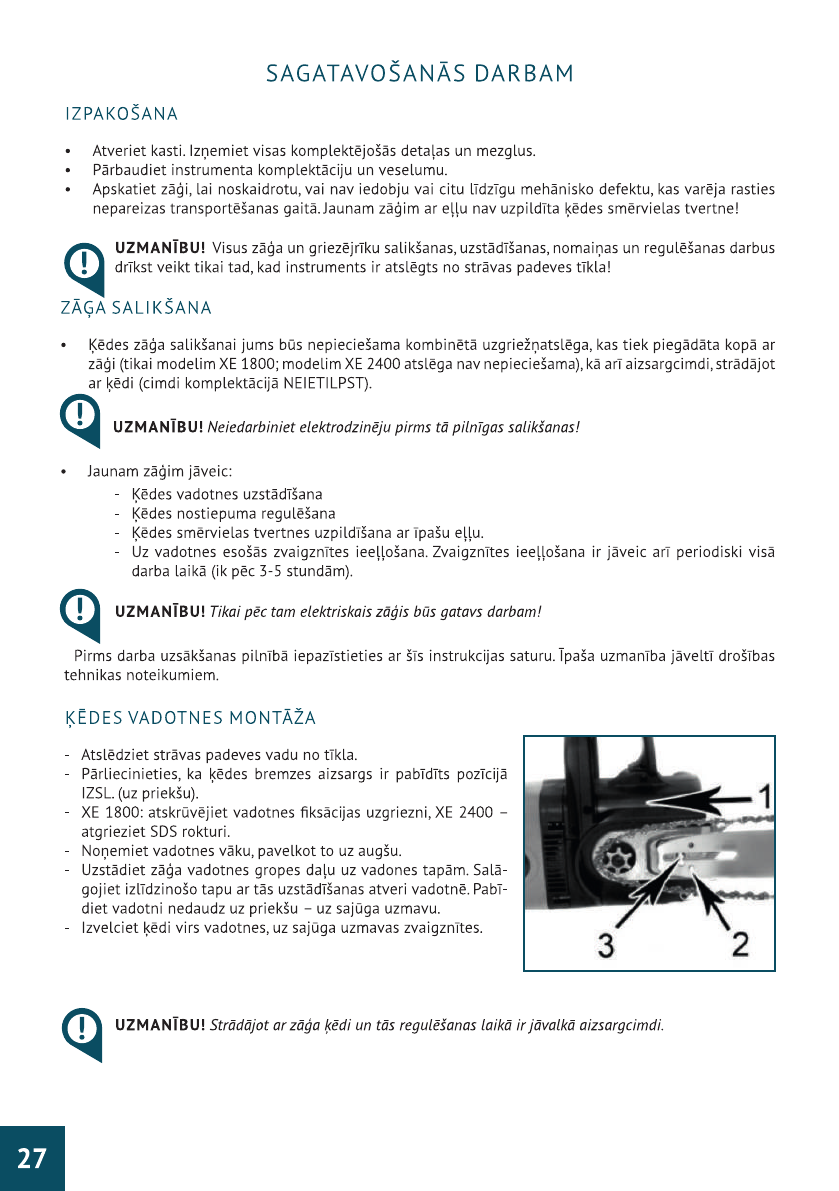 SAGATAVOŠANĀS DARBAM

IZPAKOŠANA

• Atveriet kasti. Izņemiet visas komplektējošās detaļas un mezglus.
• Pārbaudiet instrumenta komplektāciju un veselumu.
• Apskatiet zāģi, lai noskaidrotu, vai nav iedobju vai citu līdzīgu mehānisko defektu, kas varēja rasties nepareizas transportēšanas gaitā. Jaunam zāģim ar eļļu nav uzpildīta ķēdes smērvielas tvertne!

UZMANĪBU! Visus zāģa un griezējrīku salikšanas, uzstādīšanas, nomaiņas un regulēšanas darbus drīkst veikt tikai tad, kad instruments ir atslēgts no strāvas padeves tīkla!

ZĀĢA SALIKŠANA

• Ķēdes zāģa salikšanai jums būs nepieciešama kombinētā uzgriežņatslēga, kas tiek piegādāta kopā ar zāģi (tikai modelim XE 1800; modelim XE 2400 atslēga nav nepieciešama), kā arī aizsargcimdi, strādājot ar ķēdi (cimdi komplektācijā NEIETILPST).

UZMANĪBU! Neiedarbiniet elektrodzinēju pirms tā pilnīgas salikšanas!

• Jaunam zāģim jāveic:
- Ķēdes vadotnes uzstādīšana
- Ķēdes nostiepuma regulēšana
- Ķēdes smērvielas tvertnes uzpildīšana ar īpašu eļļu.
- Uz vadotnes esošās zvaigznītes ieeļļošana. Zvaigznītes ieeļļošana ir jāveic arī periodiski visā darba laikā (ik pēc 3-5 stundām).

UZMANĪBU! Tikai pēc tam elektriskais zāģis būs gatavs darbam!

Pirms darba uzsākšanas pilnībā iepazīstieties ar šīs instrukcijas saturu. Īpaša uzmanība jāveltī drošības tehnikas noteikumiem.

ĶĒDES VADOTNES MONTĀŽA

- Atslēdziet strāvas padeves vadu no tīkla.
- Pārliecinieties, ka ķēdes bremzes aizsargs ir pabīdīts pozīcijā IZSL. (uz priekšu).
- XE 1800: atskrūvējiet vadotnes fiksācijas uzgriezni, XE 2400 – atgrieziet SDS rokturi.
- Noņemiet vadotnes vāku, pavelkot to uz augšu.
- Uzstādiet zāģa vadotnes gropes daļu uz vadones tapām. Salāgojiet izlīdzinošo tapu ar tās uzstādīšanas atveri vadotnē. Pabīdiet vadotni nedaudz uz priekšu – uz sajūga uzmavu.
- Izvelciet ķēdi virs vadotnes, uz sajūga uzmavas zvaigznītes.

1
3
2

UZMANĪBU! Strādājot ar zāģa ķēdi un tās regulēšanas laikā ir jāvalkā aizsargcimdi.

27