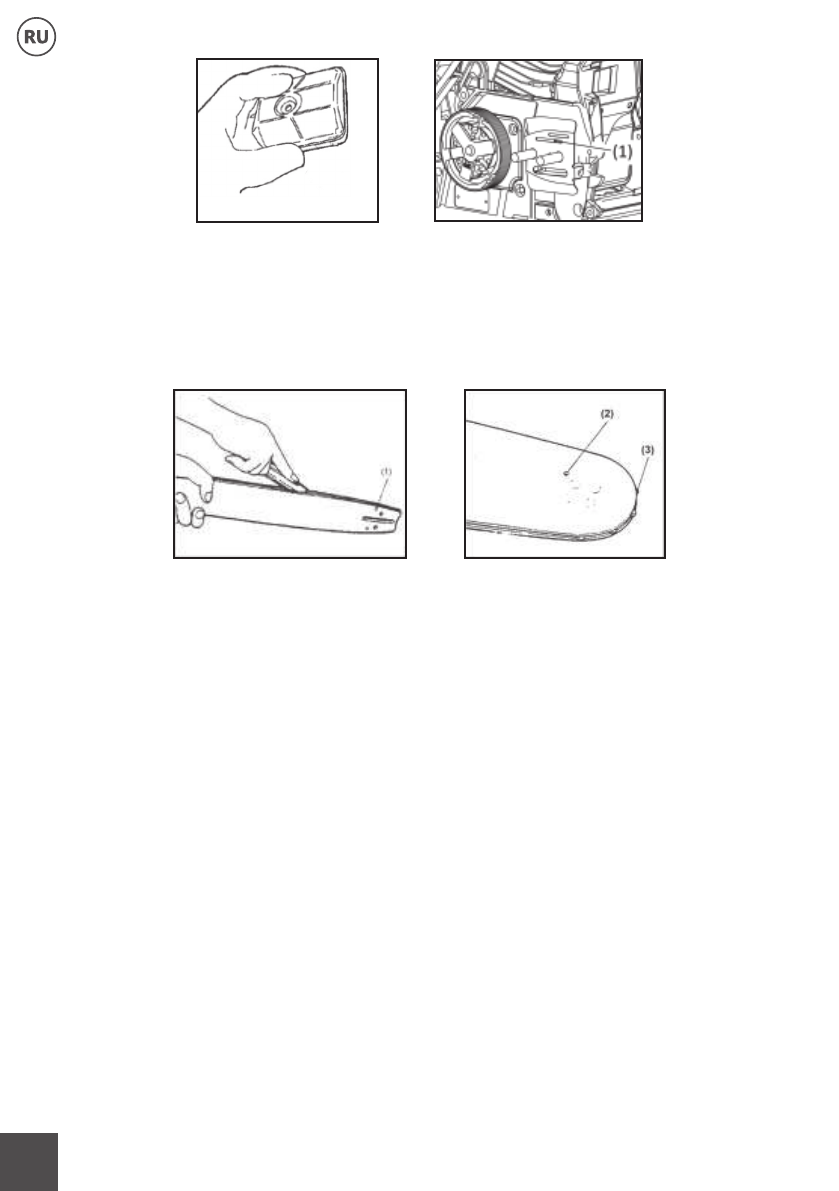 RU

(1)

(1)

(2)

(3)