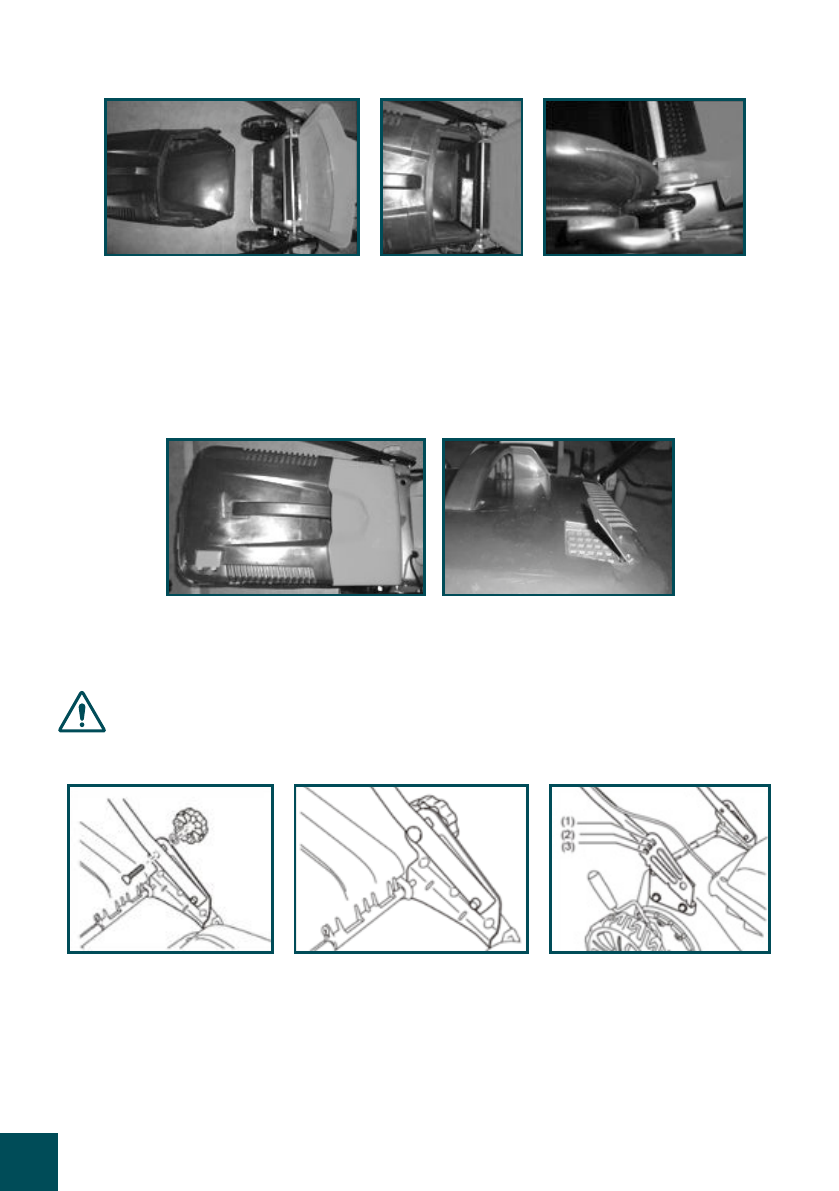 (1)
(2)
(3)