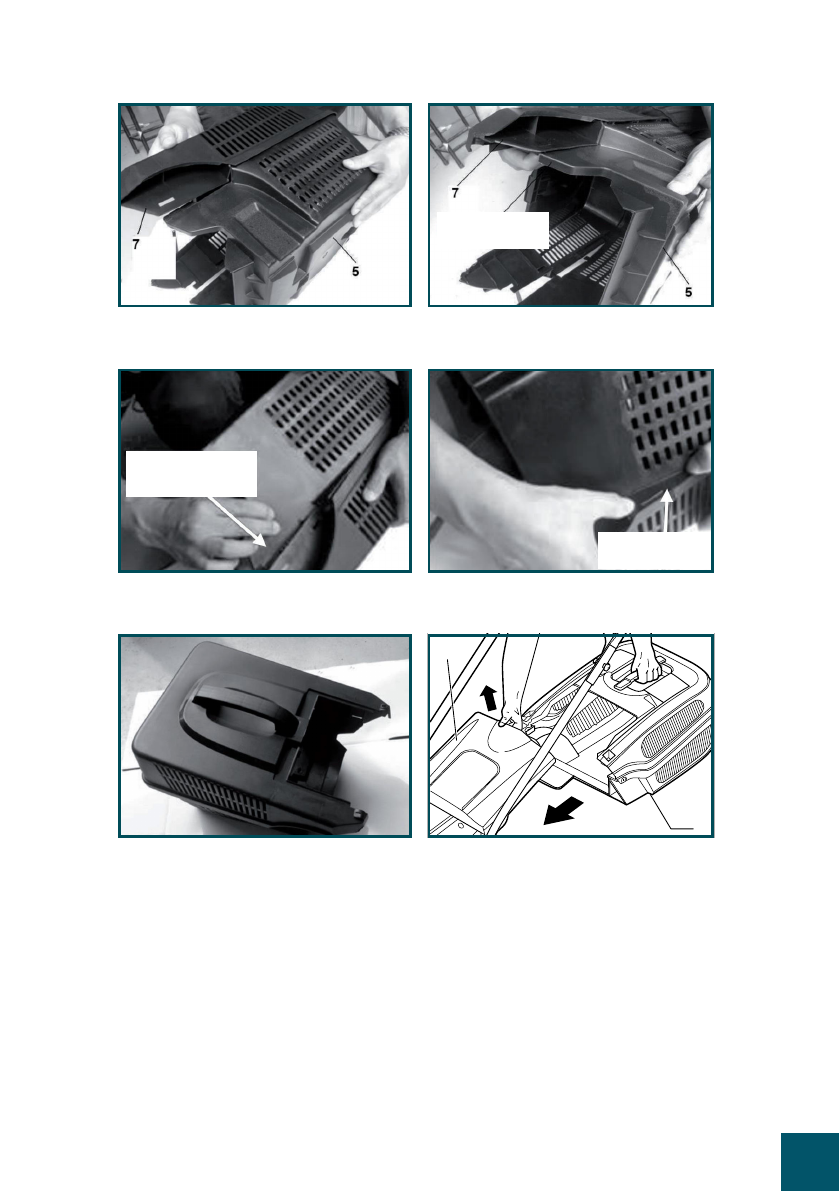 7

5

7

5