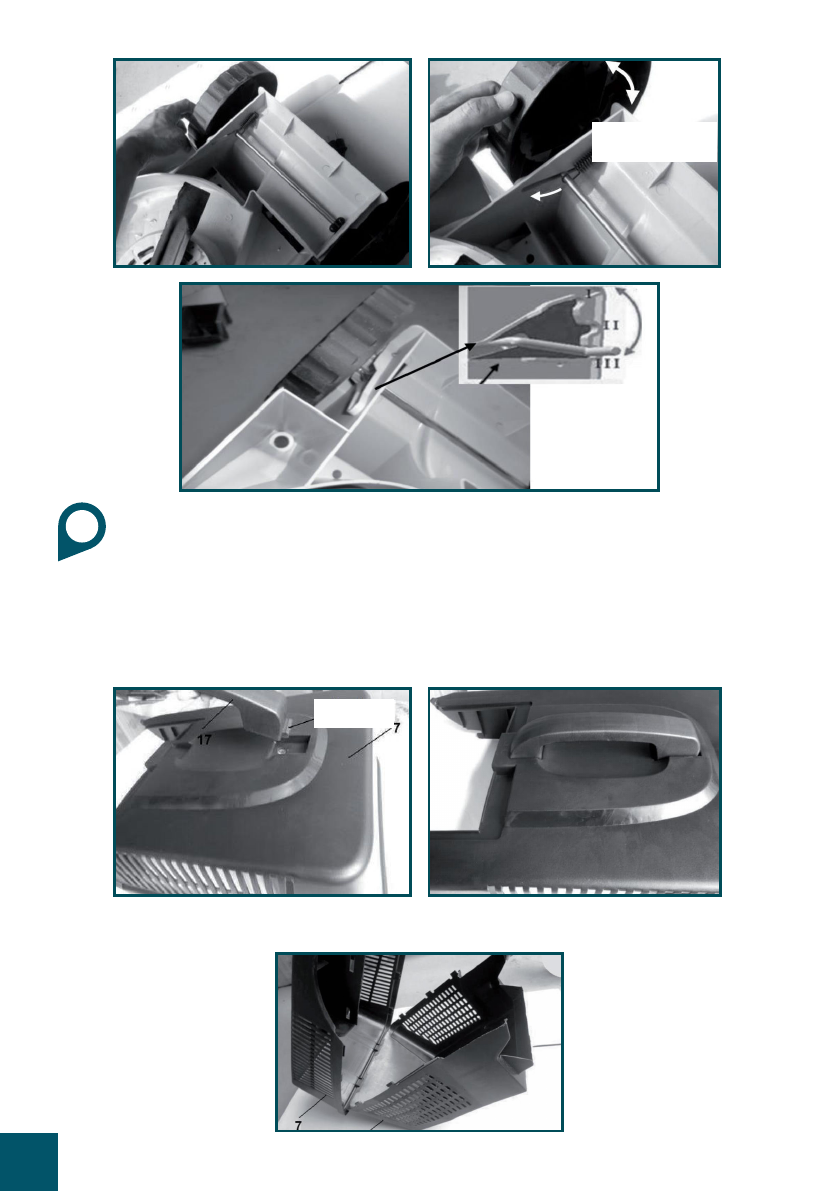 I
II
III

17
7

7