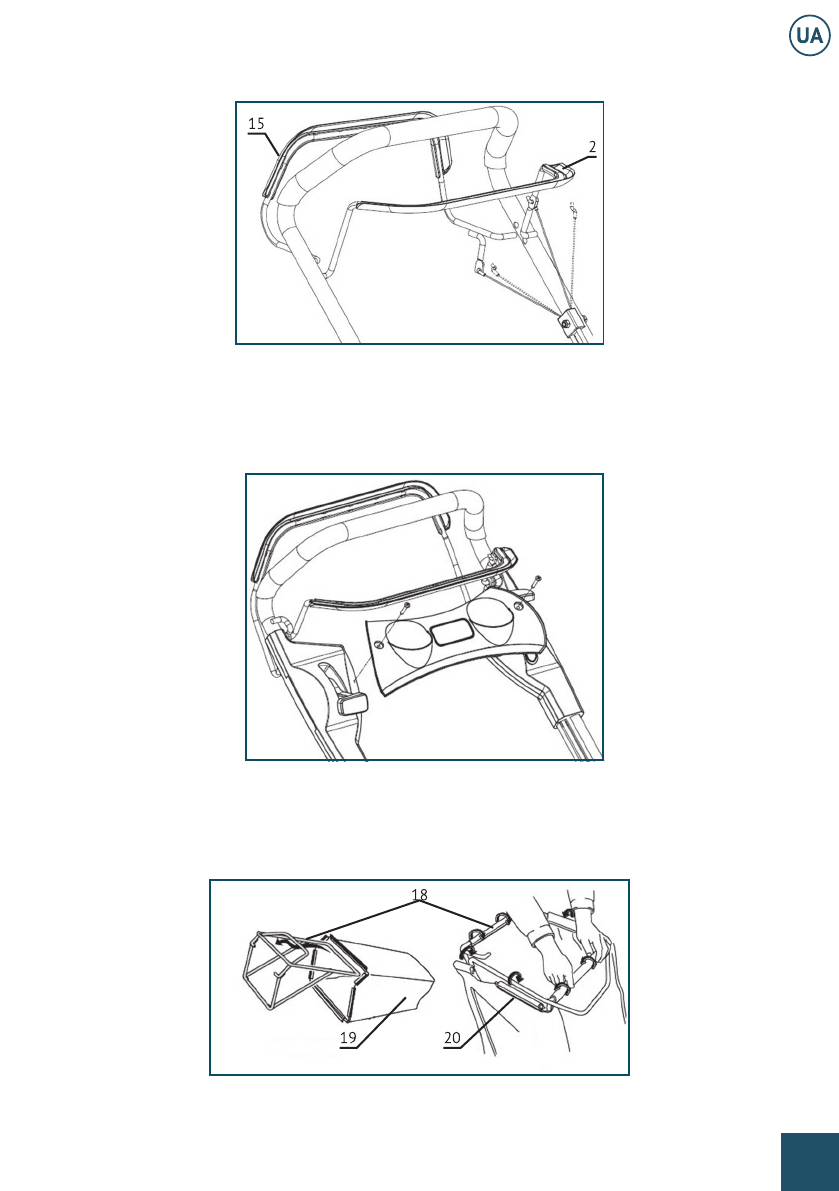 UA

15

2

18

19

20