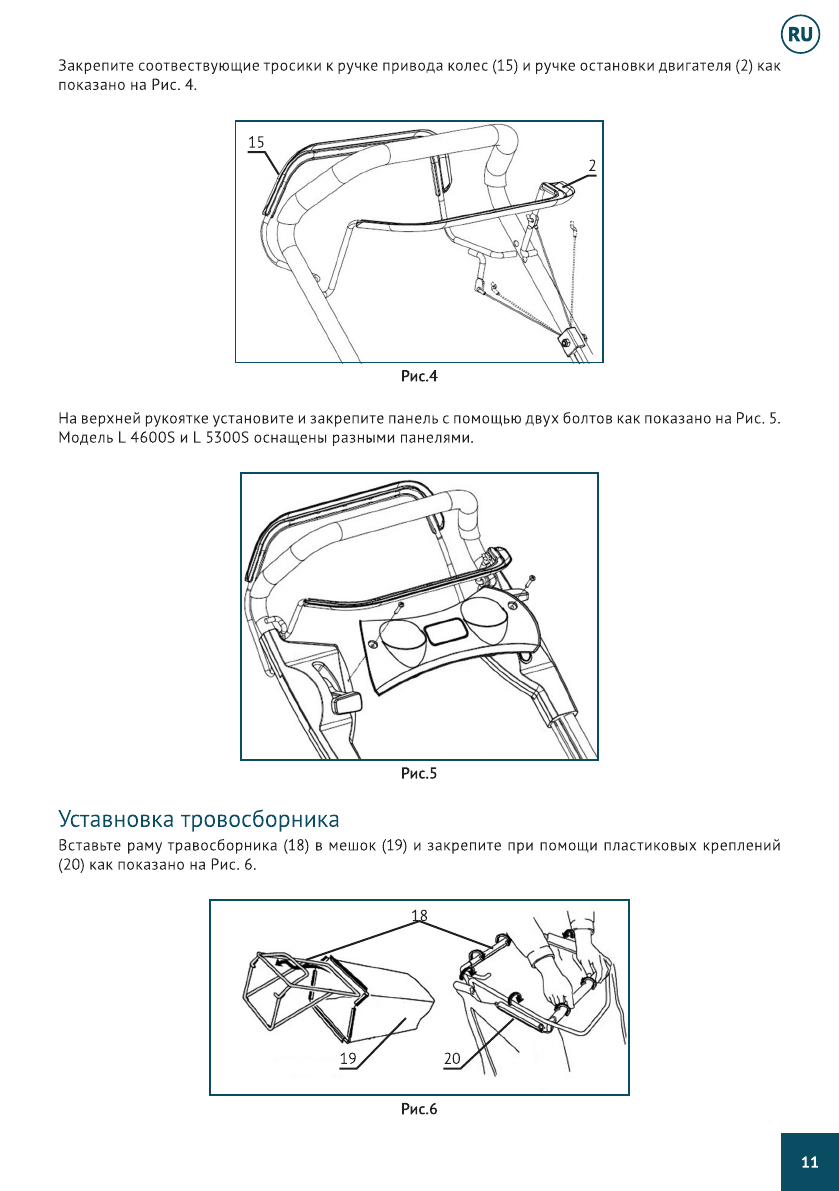 RU

Закрепите соотвествующие тросики к ручке привода колес (15) и ручке остановки двигателя (2) как показано на Рис. 4.

15

2

Рис.4

На верхней рукоятке установите и закрепите панель с помощью двух болтов как показано на Рис. 5. Модель L 4600S и L 5300S оснащены разными панелями.

Рис.5

Уставновка тровосборника

Вставьте раму травосборника (18) в мешок (19) и закрепите при помощи пластиковых креплений (20) как показано на Рис. 6.

18

19

20

Рис.6

11