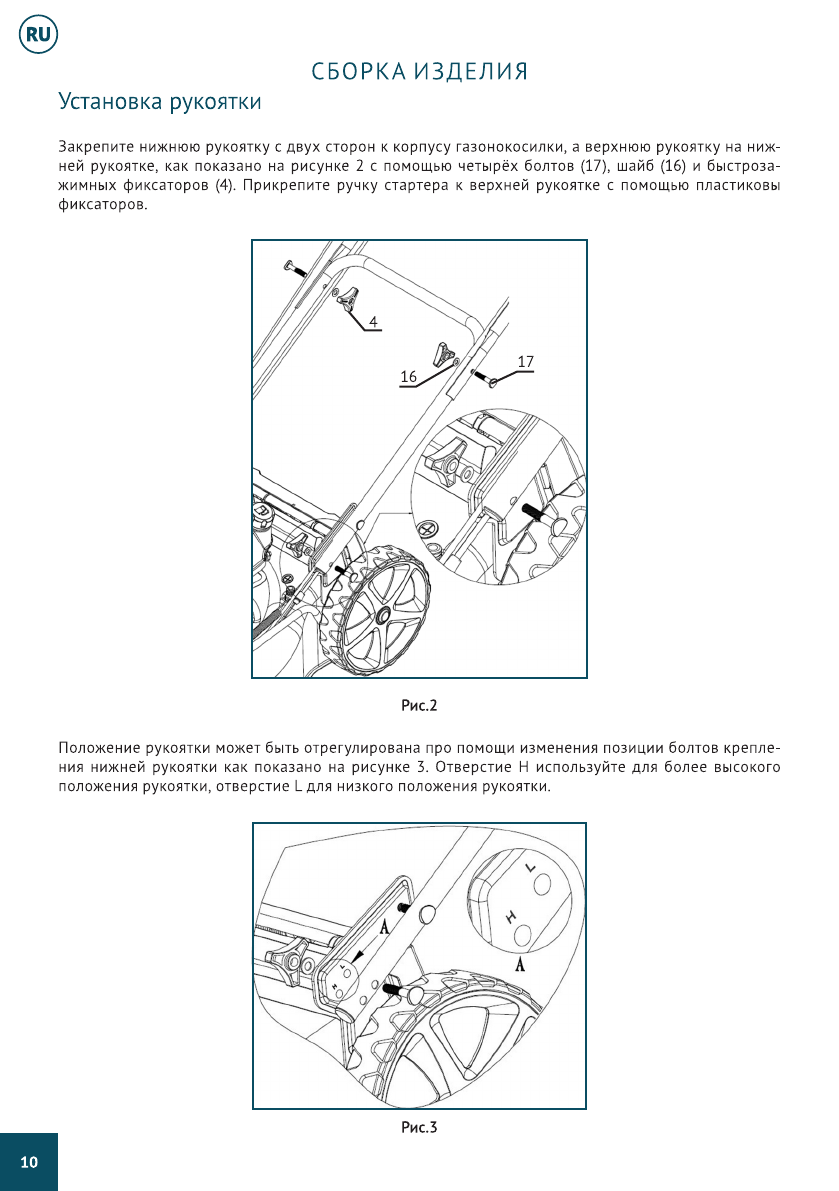 RU

СБОРКА ИЗДЕЛИЯ

Установка рукоятки

Закрепите нижнюю рукоятку с двух сторон к корпусу газонокосилки, а верхнюю рукоятку на нижней рукоятке, как показано на рисунке 2 с помощью четырёх болтов (17), шайб (16) и быстрозажимных фиксаторов (4). Прикрепите ручку стартера к верхней рукоятке с помощью пластиковы фиксаторов.

4
16
17

Рис.2

Положение рукоятки может быть отрегулирована про помощи изменения позиции болтов крепления нижней рукоятки как показано на рисунке 3. Отверстие H используйте для более высокого положения рукоятки, отверстие L для низкого положения рукоятки.

A
L
H
A

Рис.3

10