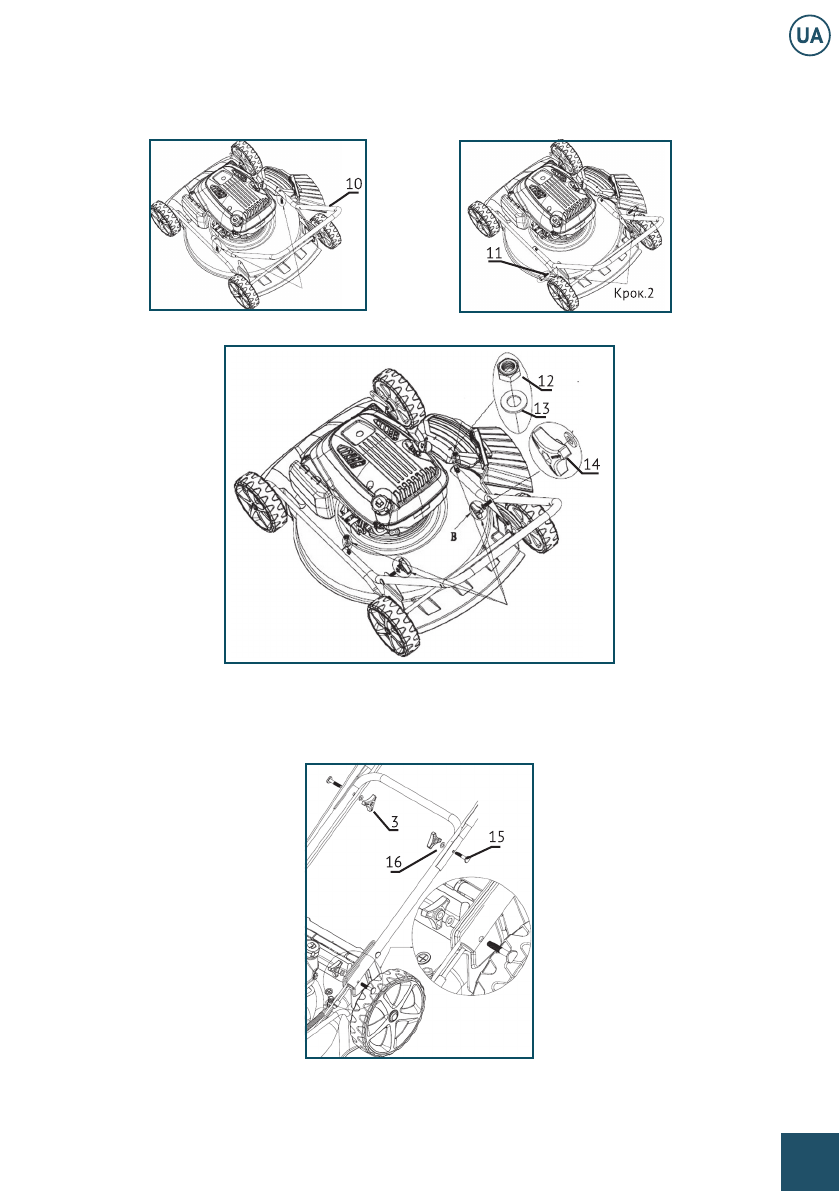 UA

10

11

Крок.2

12

13

14

B

3

15

16