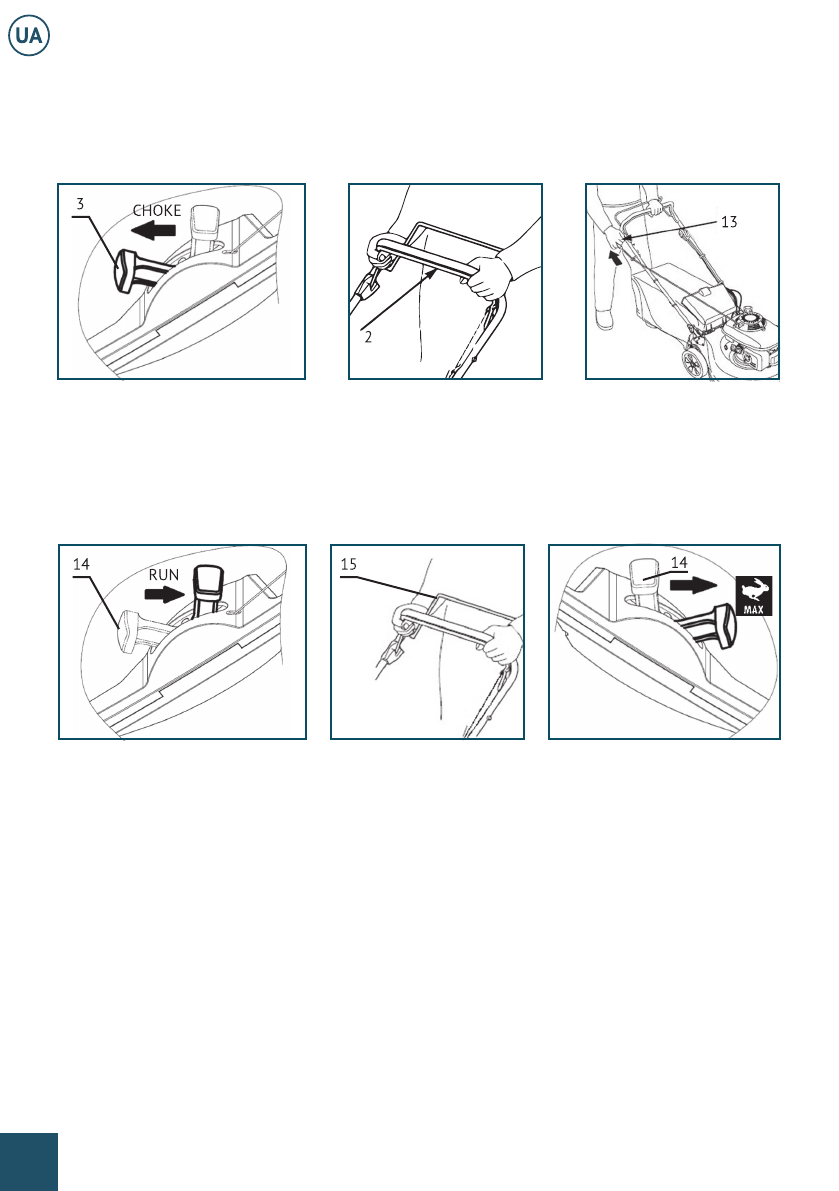 UA

3
CHOKE

2

13

14
RUN

15

14
MAX