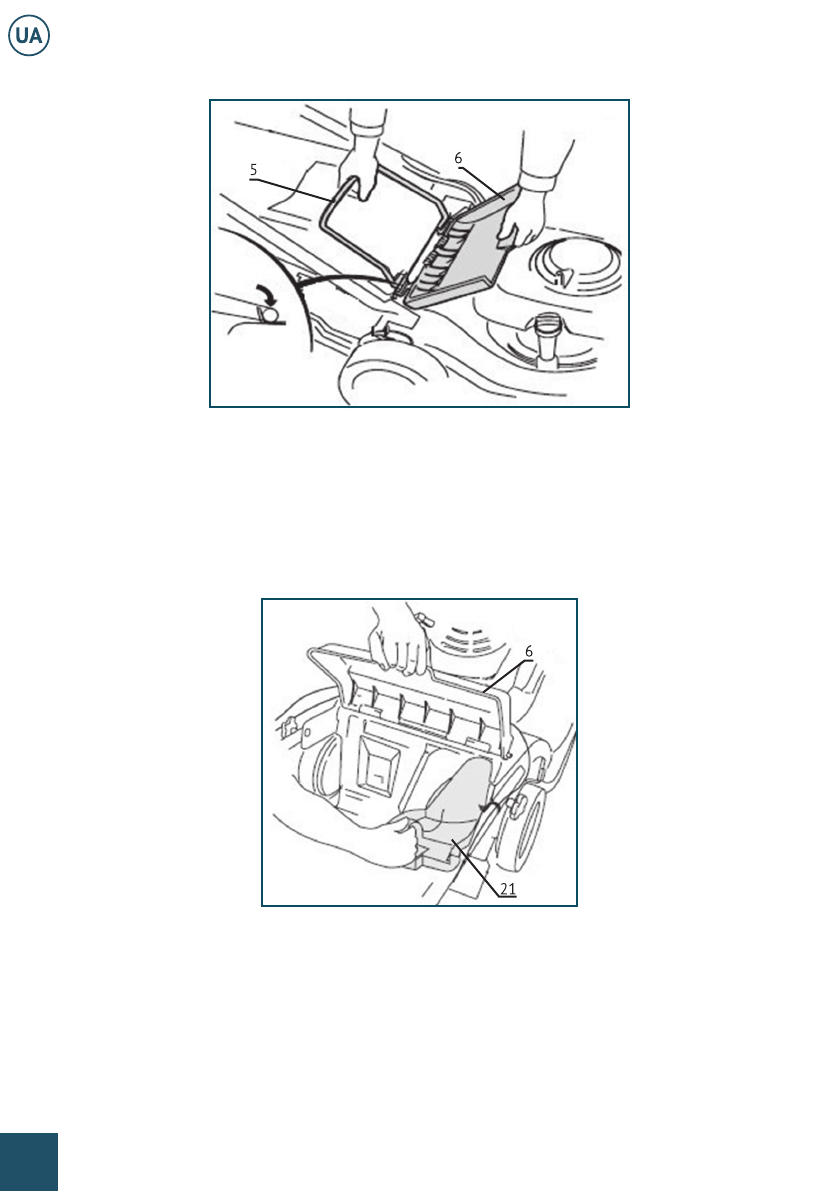 UA

5
6

6
21