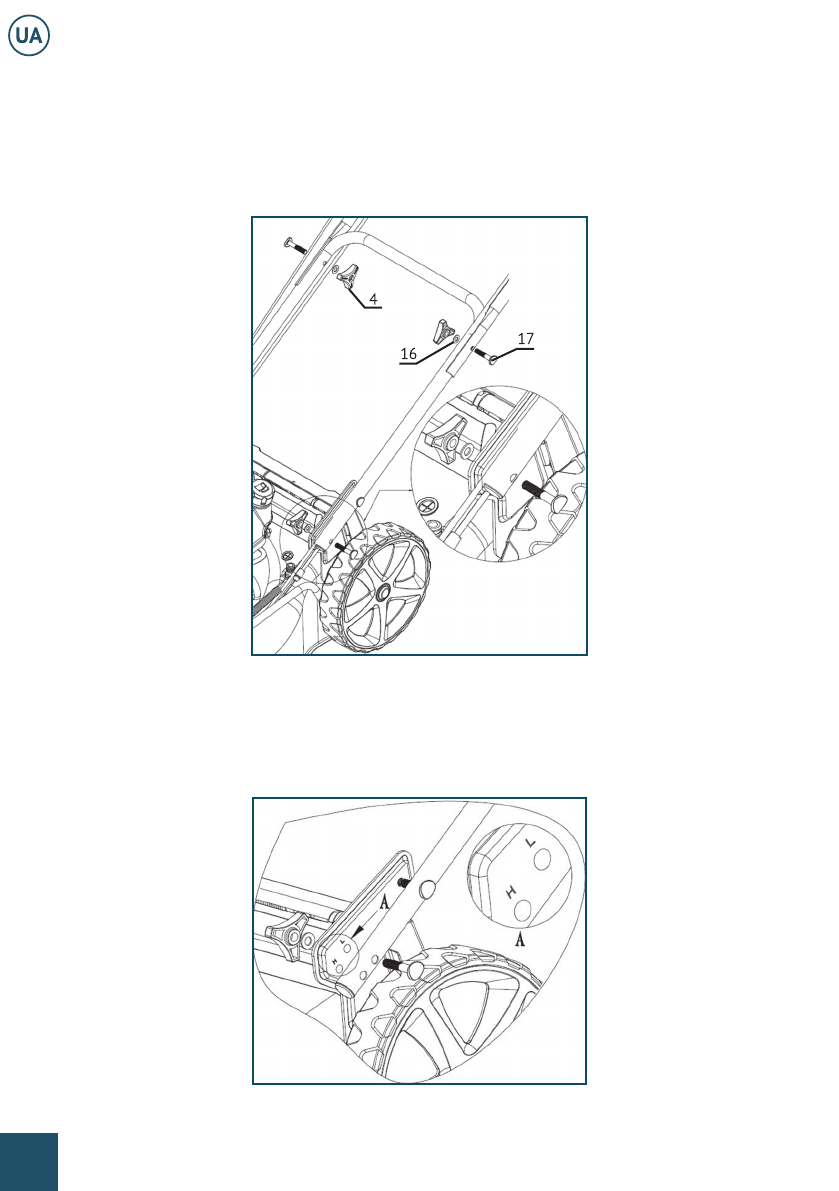 UA

4

16

17

A

L

H

A