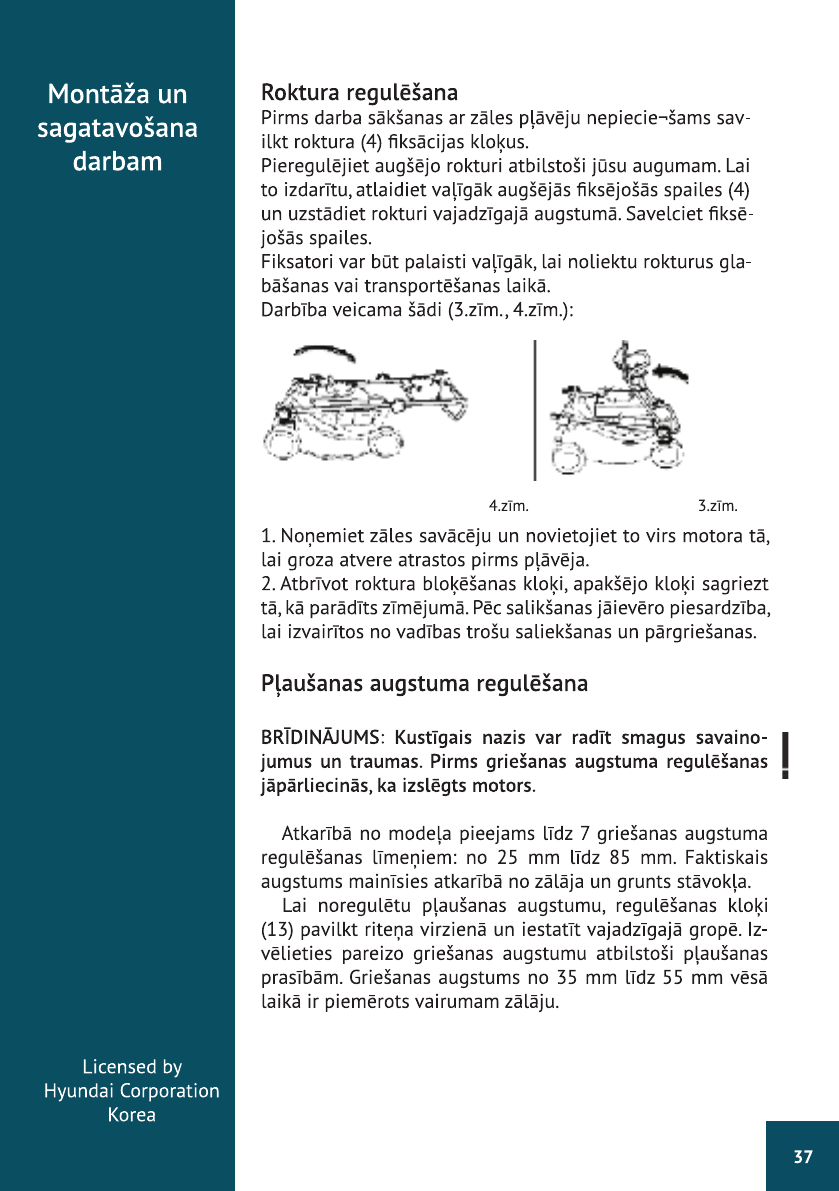 Montāža un sagatavošana darbam

Roktura regulēšana

Pirms darba sākšanas ar zāles pļāvēju nepiecie¬šams savilkt roktura (4) fiksācijas kloķus.
Pieregulējiet augšējo rokturi atbilstoši jūsu augumam. Lai to izdarītu, atlaidiet vaļīgāk augšējās fiksējošās spailes (4) un uzstādiet rokturi vajadzīgajā augstumā. Savelciet fiksējošās spailes.
Fiksatori var būt palaisti vaļīgāk, lai noliektu rokturus glabāšanas vai transportēšanas laikā.
Darbība veicama šādi (3.zīm., 4.zīm.):

4.zīm.

3.zīm.

1. Noņemiet zāles savācēju un novietojiet to virs motora tā, lai groza atvere atrastos pirms pļāvēja.
2. Atbrīvot roktura bloķēšanas kloķi, apakšējo kloķi sagriezt tā, kā parādīts zīmējumā. Pēc salikšanas jāievēro piesardzība, lai izvairītos no vadības trošu saliekšanas un pārgriešanas.

Pļaušanas augstuma regulēšana

BRĪDINĀJUMS: Kustīgais nazis var radīt smagus savainojumus un traumas. Pirms griešanas augstuma regulēšanas jāpārliecinās, ka izslēgts motors.

!

Atkarībā no modeļa pieejams līdz 7 griešanas augstuma regulēšanas līmeņiem: no 25 mm līdz 85 mm. Faktiskais augstums mainīsies atkarībā no zālāja un grunts stāvokļa.
Lai noregulētu pļaušanas augstumu, regulēšanas kloķi (13) pavilkt riteņa virzienā un iestatīt vajadzīgajā gropē. Izvēlieties pareizo griešanas augstumu atbilstoši pļaušanas prasībām. Griešanas augstums no 35 mm līdz 55 mm vēsā laikā ir piemērots vairumam zālāju.

Licensed by
Hyundai Corporation
Korea

37