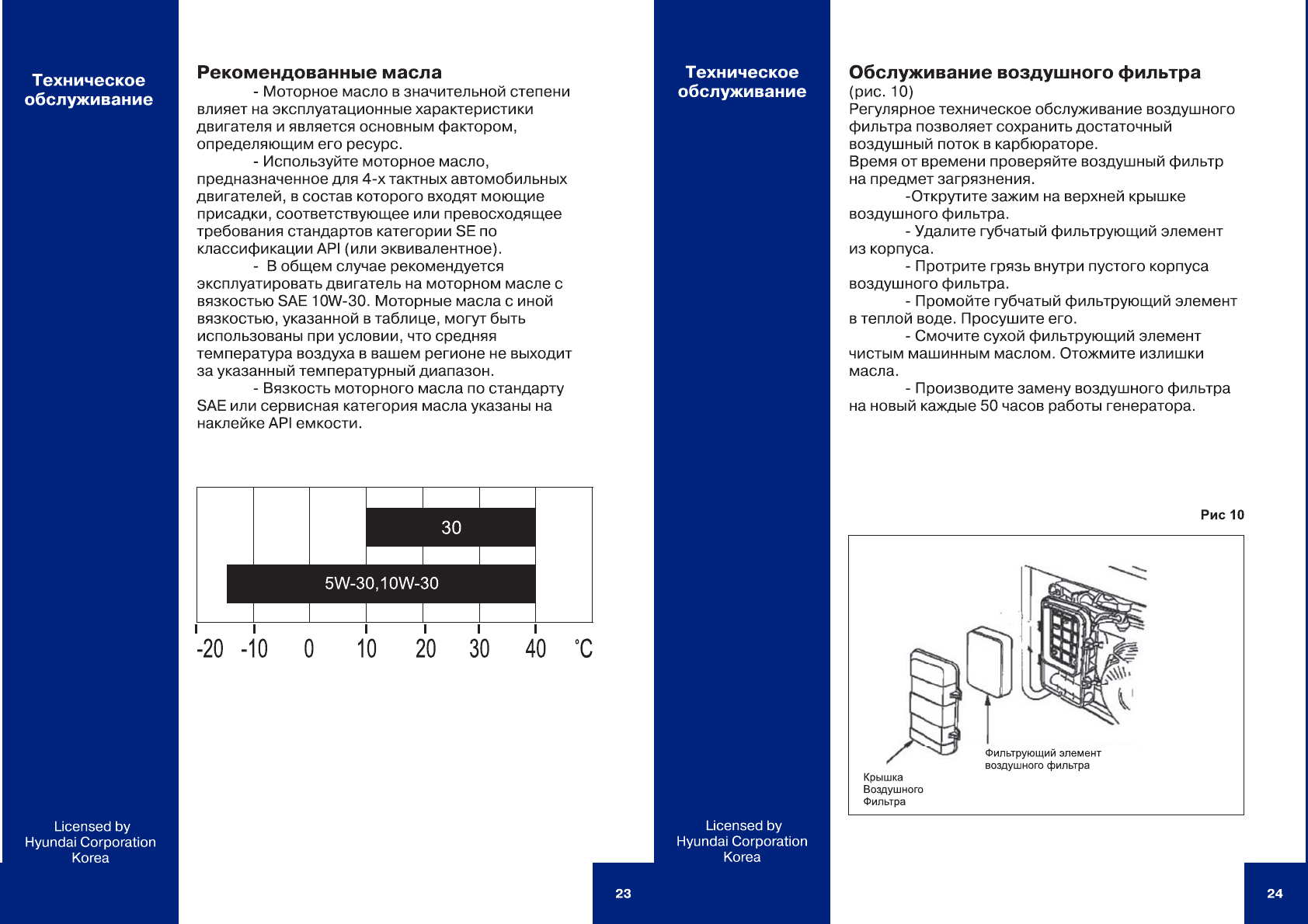 Техническое обслуживание

Рекомендованные масла

- Моторное масло в значительной степени влияет на эксплуатационные характеристики двигателя и является основным фактором, определяющим его ресурс.

- Используйте моторное масло, предназначенное для 4-х тактных автомобильных двигателей, в состав которого входят моющие присадки, соответствующее или превосходящее требования стандартов категории SE по классификации API (или эквивалентное).

- В общем случае рекомендуется эксплуатировать двигатель на моторном масле с вязкостью SAE 10W-30. Моторные масла с иной вязкостью, указанной в таблице, могут быть использованы при условии, что средняя температура воздуха в вашем регионе не выходит за указанный температурный диапазон.

- Вязкость моторного масла по стандарту SAE или сервисная категория масла указаны на наклейке API емкости.

30

5W-30,10W-30

-20 -10 0 10 20 30 40 °C

Licensed by
Hyundai Corporation
Korea

23

Техническое обслуживание

Обслуживание воздушного фильтра

(рис. 10)
Регулярное техническое обслуживание воздушного фильтра позволяет сохранить достаточный воздушный поток в карбюраторе.
Время от времени проверяйте воздушный фильтр на предмет загрязнения.

-Открутите зажим на верхней крышке воздушного фильтра.

- Удалите губчатый фильтрующий элемент из корпуса.

- Протрите грязь внутри пустого корпуса воздушного фильтра.

- Промойте губчатый фильтрующий элемент в теплой воде. Просушите его.

- Смочите сухой фильтрующий элемент чистым машинным маслом. Отожмите излишки масла.

- Производите замену воздушного фильтра на новый каждые 50 часов работы генератора.

Рис 10

Фильтрующий элемент воздушного фильтра

Крышка Воздушного Фильтра

Licensed by
Hyundai Corporation
Korea

24